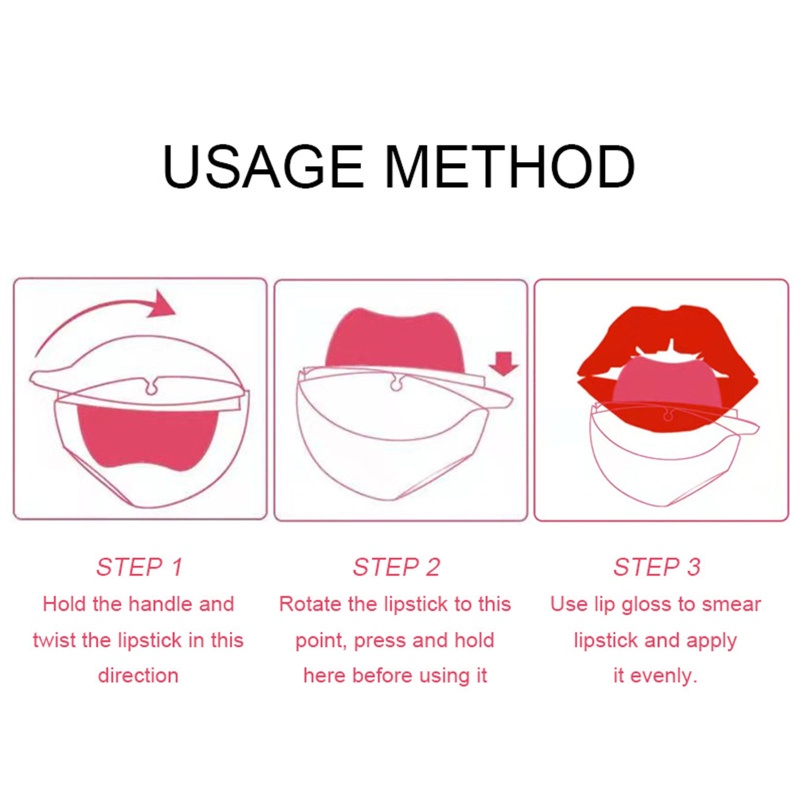 USAGE METHOD

STEP 1
Hold the handle and twist the lipstick in this direction

STEP 2
Rotate the lipstick to this point, press and hold here before using it

STEP 3
Use lip gloss to smear lipstick and apply it evenly.