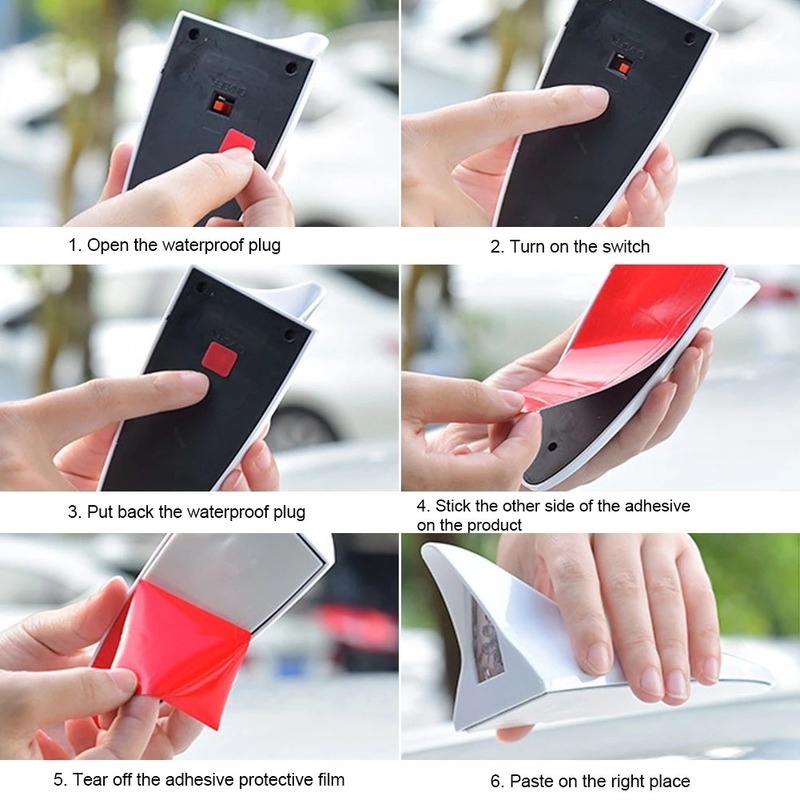 1. Open the waterproof plug

2. Turn on the switch

3. Put back the waterproof plug

4. Stick the other side of the adhesive on the product

5. Tear off the adhesive protective film

6. Paste on the right place