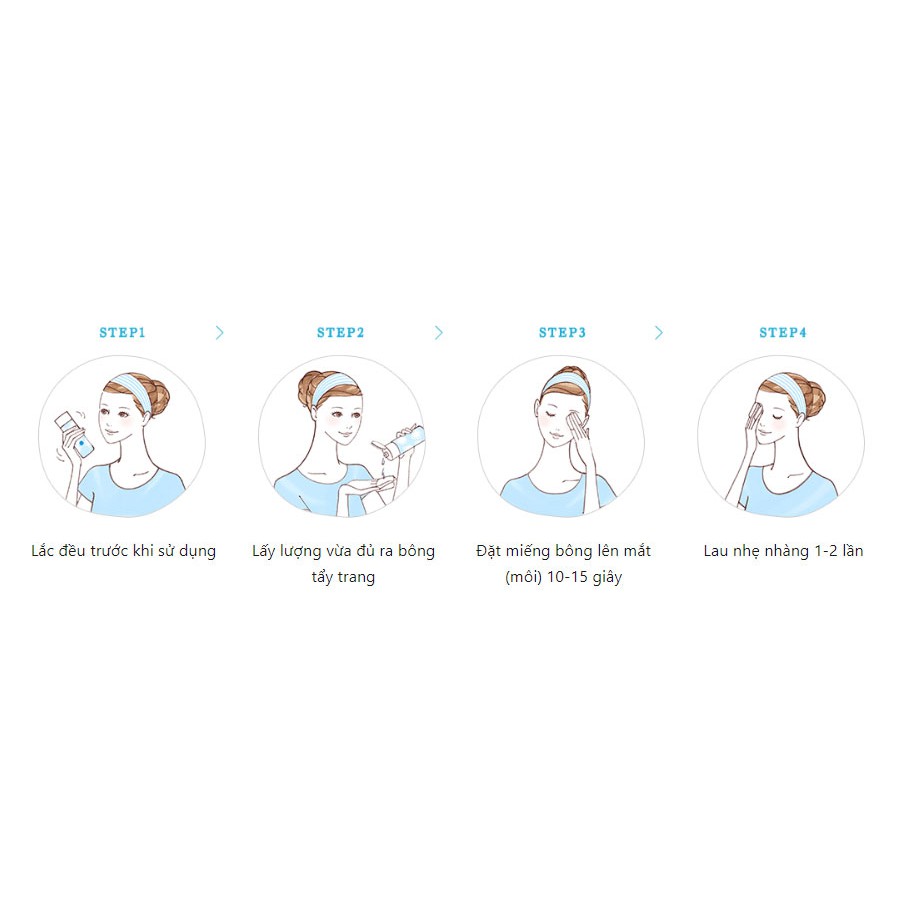 STEP1

Lắc đều trước khi sử dụng

STEP2

Lấy lượng vừa đủ ra bông tẩy trang

STEP3

Đặt miếng bông lên mắt (môi) 10-15 giây

STEP4

Lau nhẹ nhàng 1-2 lần