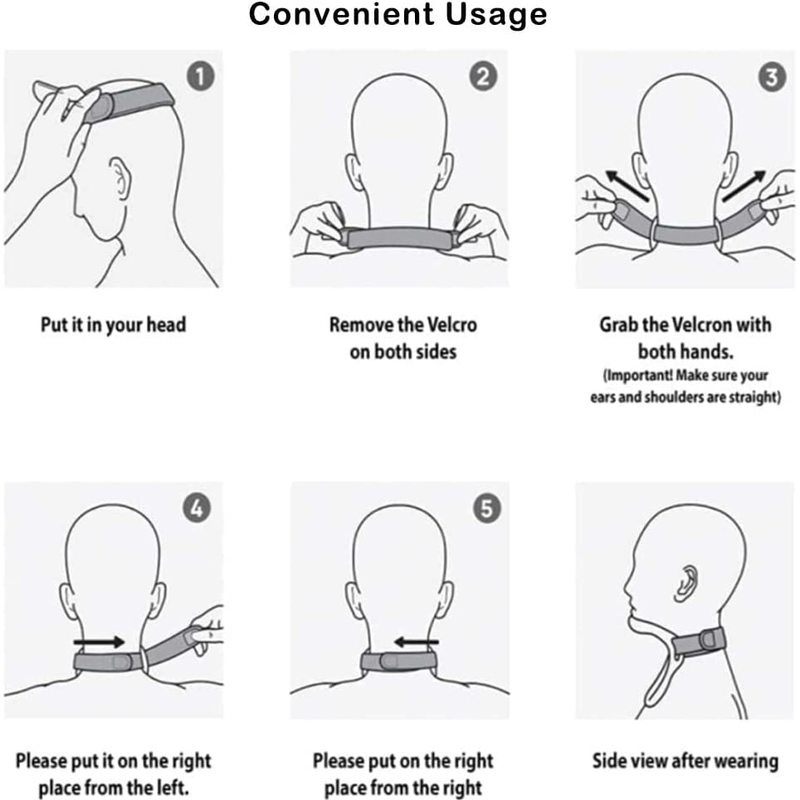 Convenient Usage

1

Put it in your head

2

Remove the Velcro on both sides

3

Grab the Velcron with both hands.
(Important! Make sure your ears and shoulders are straight)

4

Please put it on the right place from the left.

5

Please put on the right place from the right

Side view after wearing