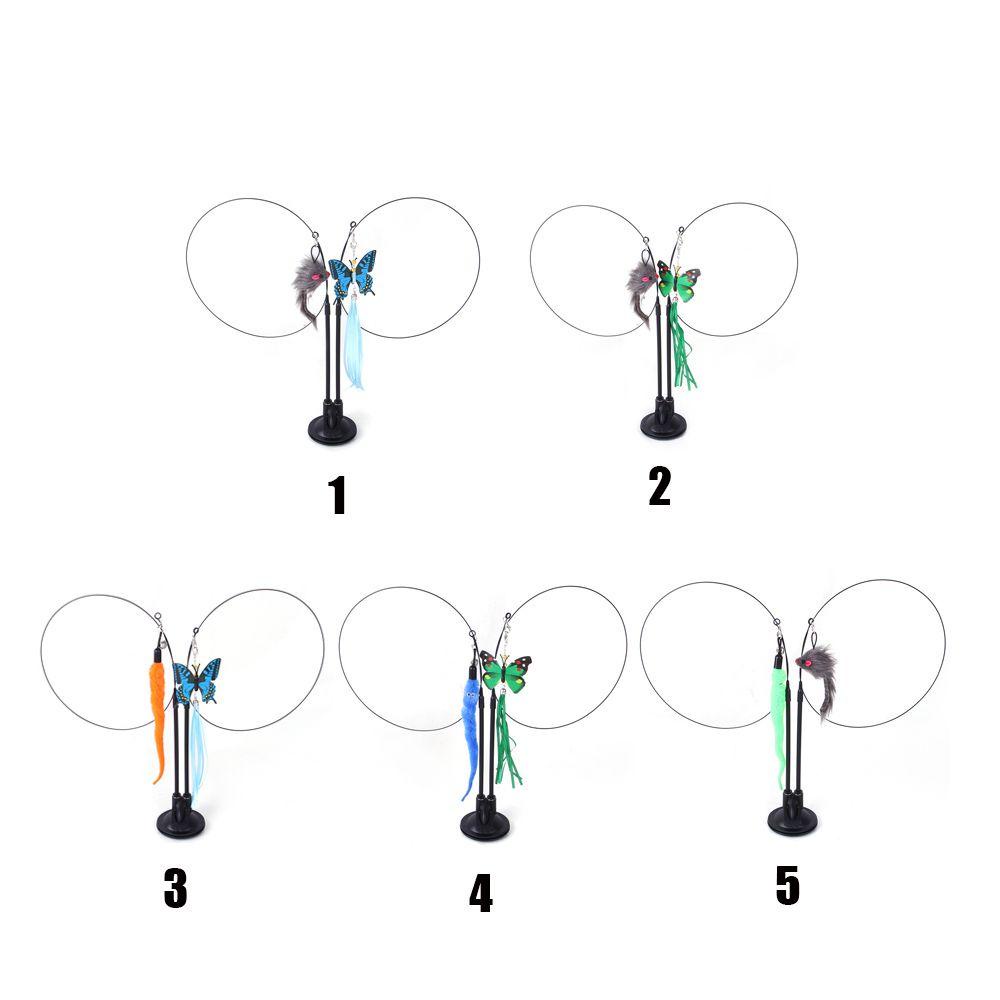 1

2

3

4

5