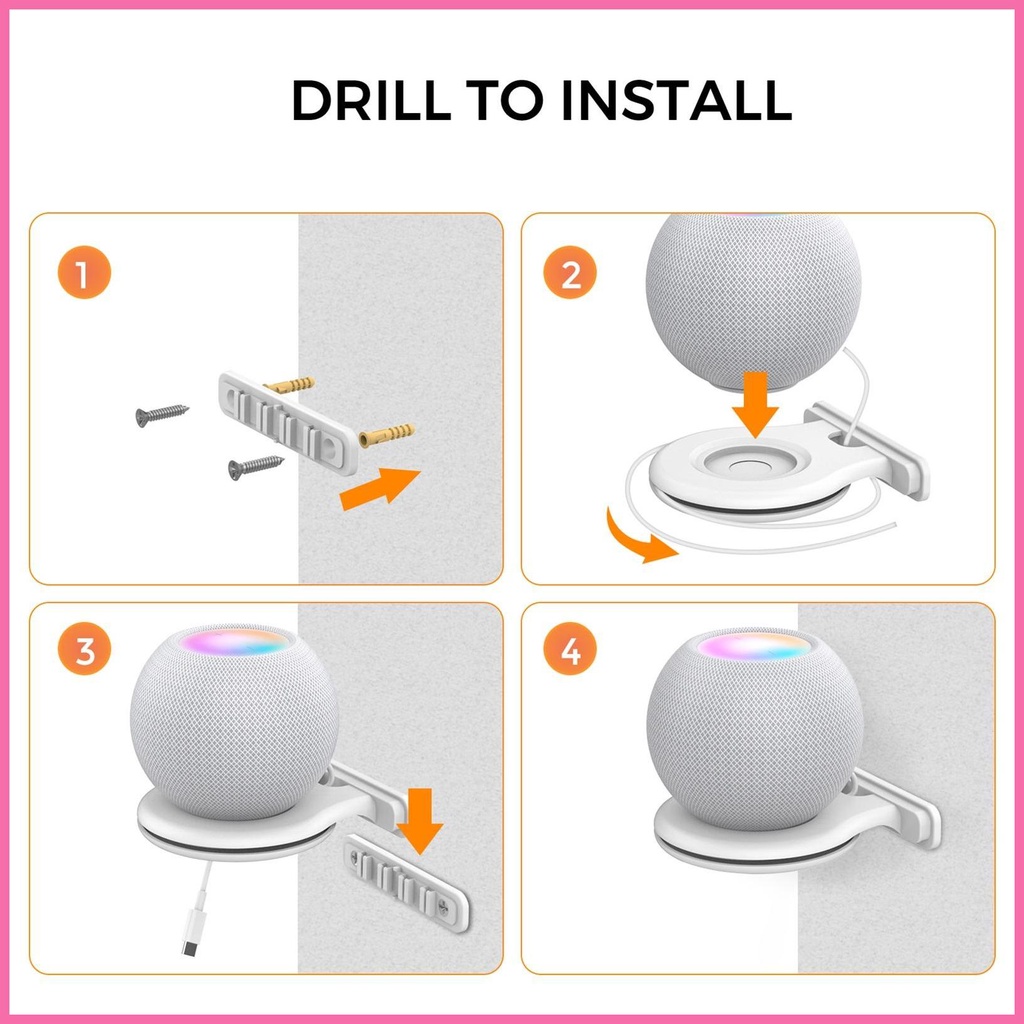 DRILL TO INSTALL

1

2

3

4