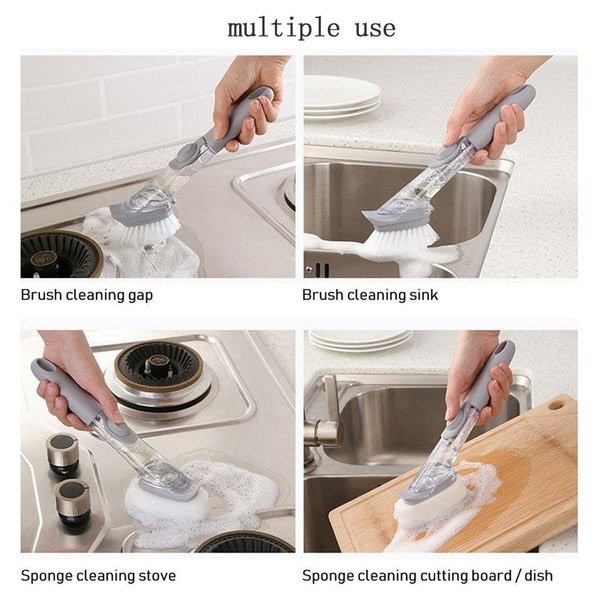 multiple use

Brush cleaning gap

Brush cleaning sink

Sponge cleaning stove

Sponge cleaning cutting board / dish