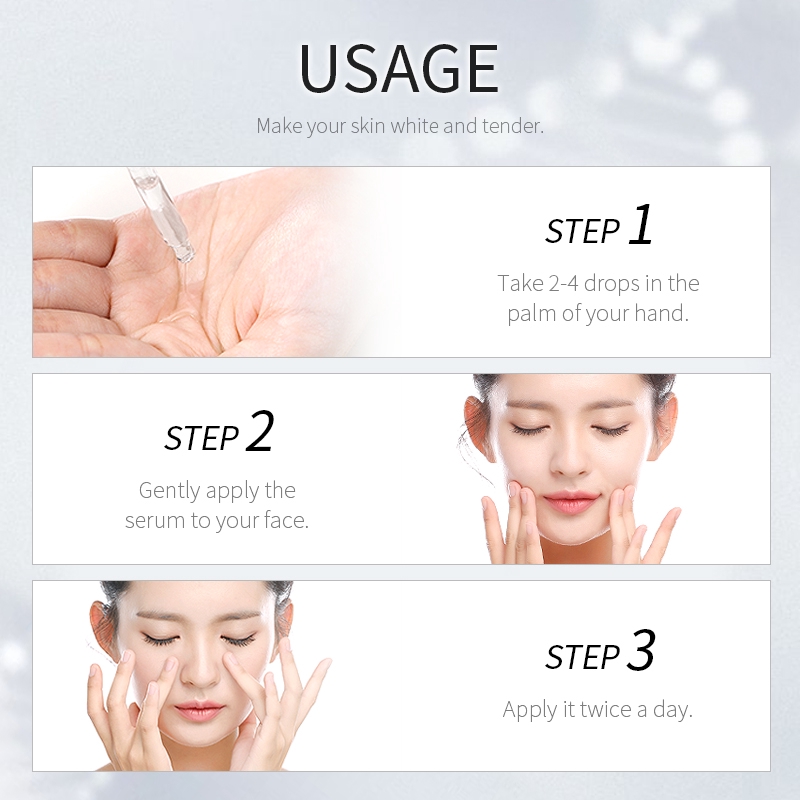 USAGE

Make your skin white and tender.

STEP 1

Take 2-4 drops in the palm of your hand.

STEP 2

Gently apply the serum to your face.

STEP 3

Apply it twice a day.