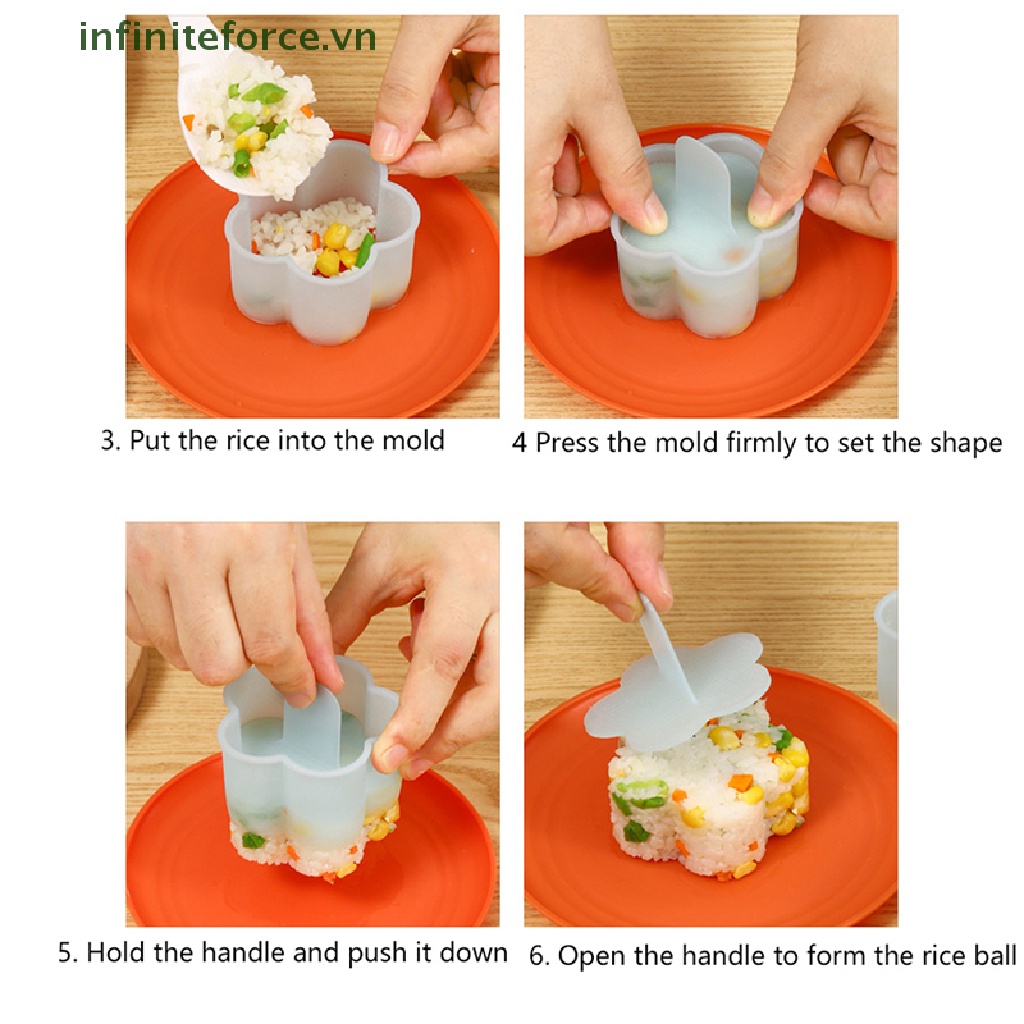 infiniteforce.vn

3. Put the rice into the mold

4 Press the mold firmly to set the shape

5. Hold the handle and push it down

6. Open the handle to form the rice ball