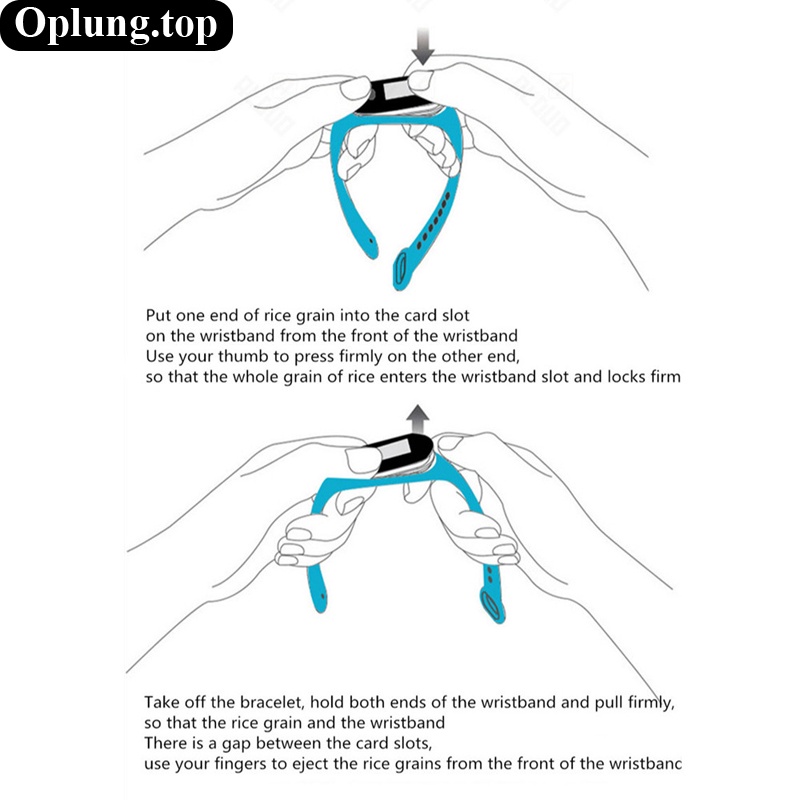 Oplung.top

Put one end of rice grain into the card slot
on the wristband from the front of the wristband
Use your thumb to press firmly on the other end,
so that the whole grain of rice enters the wristband slot and locks firm

Take off the bracelet, hold both ends of the wristband and pull firmly,
so that the rice grain and the wristband
There is a gap between the card slots,
use your fingers to eject the rice grains from the front of the wristbanc