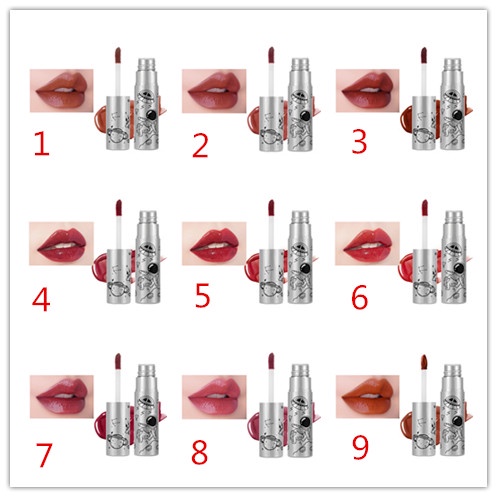 1

2

3

4

5

6

7

8

9