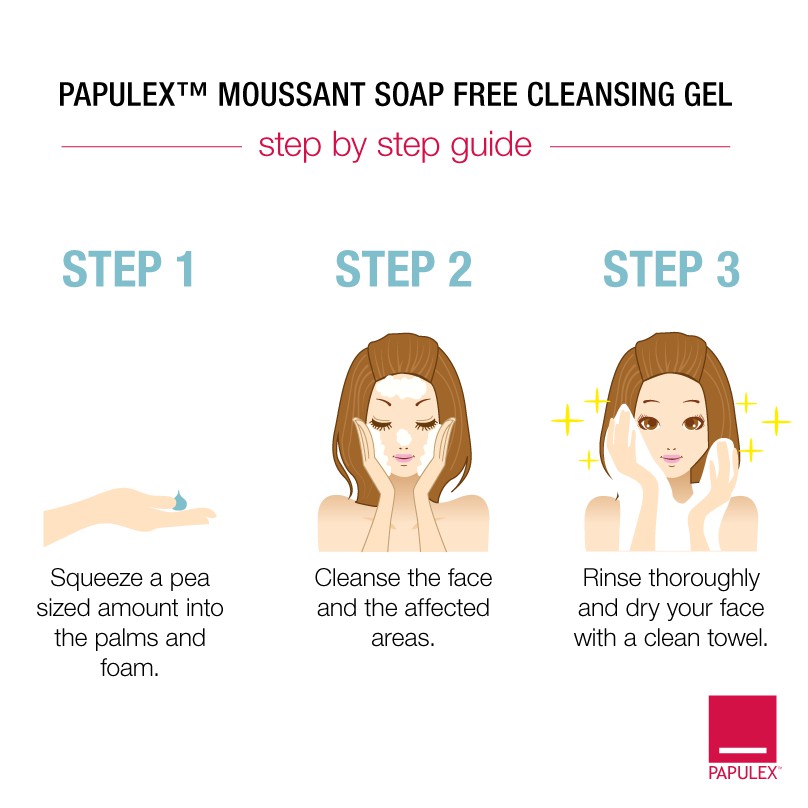 PAPULEX™ MOUSSANT SOAP FREE CLEANSING GEL

step by step guide

STEP 1

Squeeze a pea sized amount into the palms and foam.

STEP 2

Cleanse the face and the affected areas.

STEP 3

Rinse thoroughly and dry your face with a clean towel.

PAPULEX™