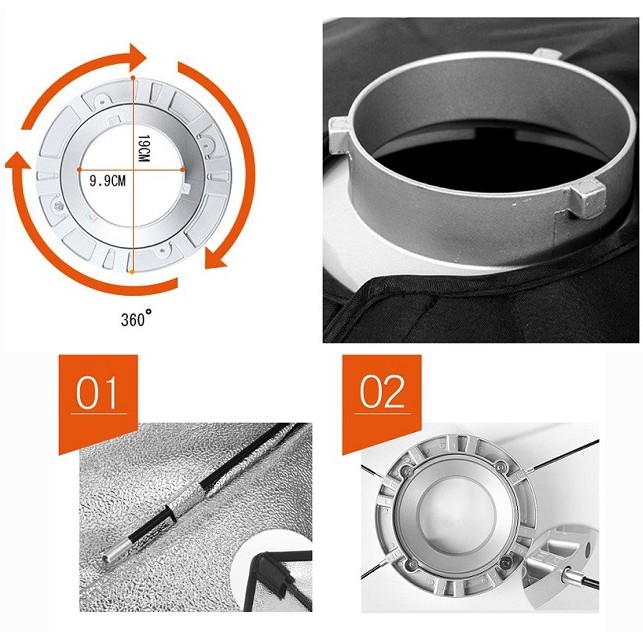 19CM
9.9CM
360°
01
02