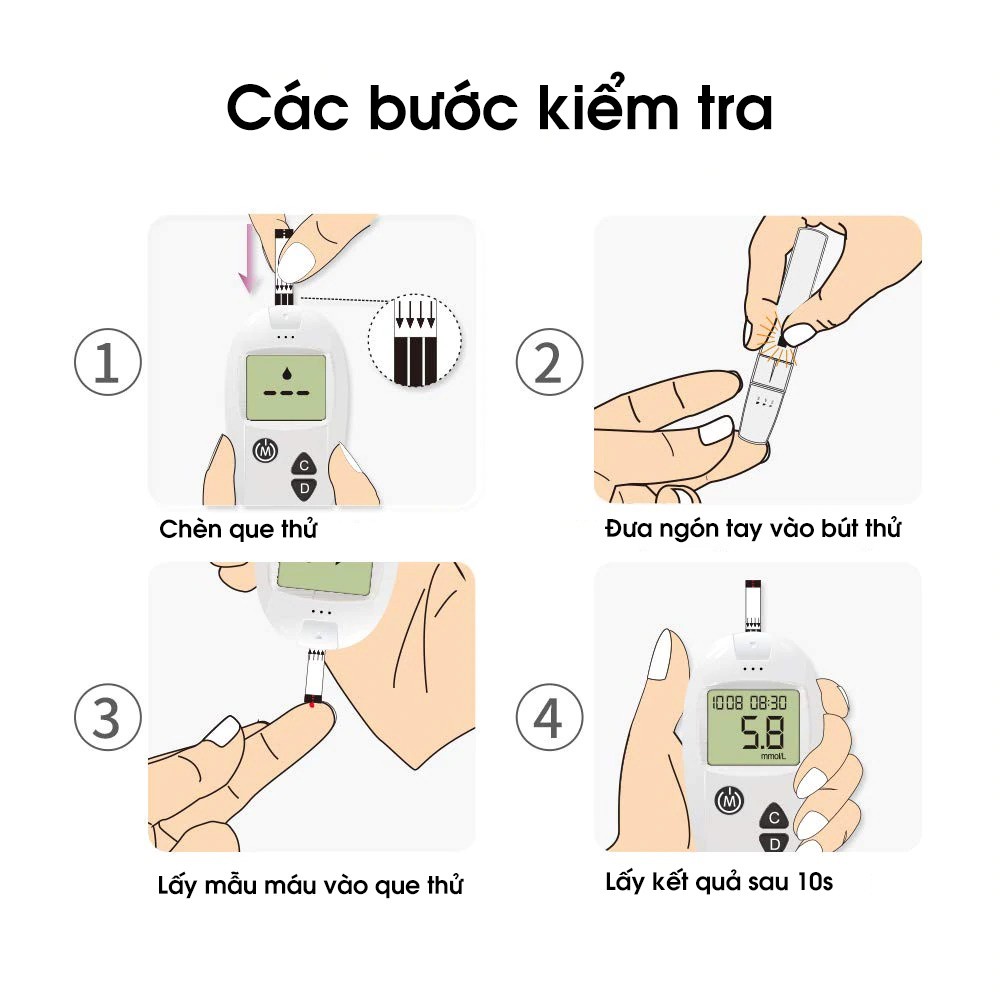 Các bước kiểm tra

①

M
C
D

Chèn que thử

②

Đưa ngón tay vào bút thử

③

Lấy mẫu máu vào que thử

④

10:08 08:30
5.8
mmol/L

M
C
D

Lấy kết quả sau 10s