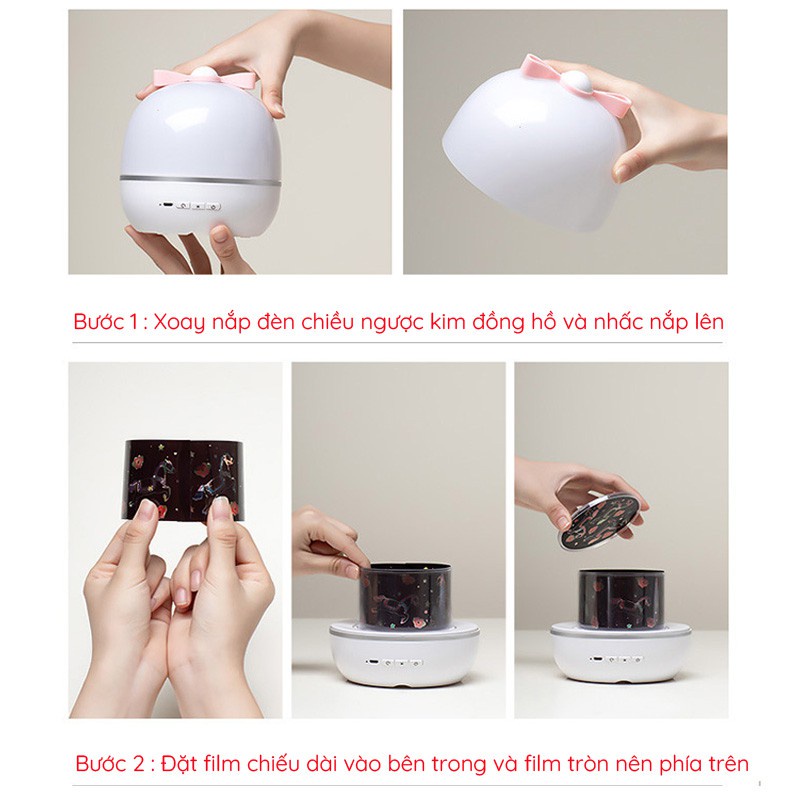 Bước 1 : Xoay nắp đèn chiều ngược kim đồng hồ và nhấc nắp lên

Bước 2 : Đặt film chiếu dài vào bên trong và film tròn nên phía trên