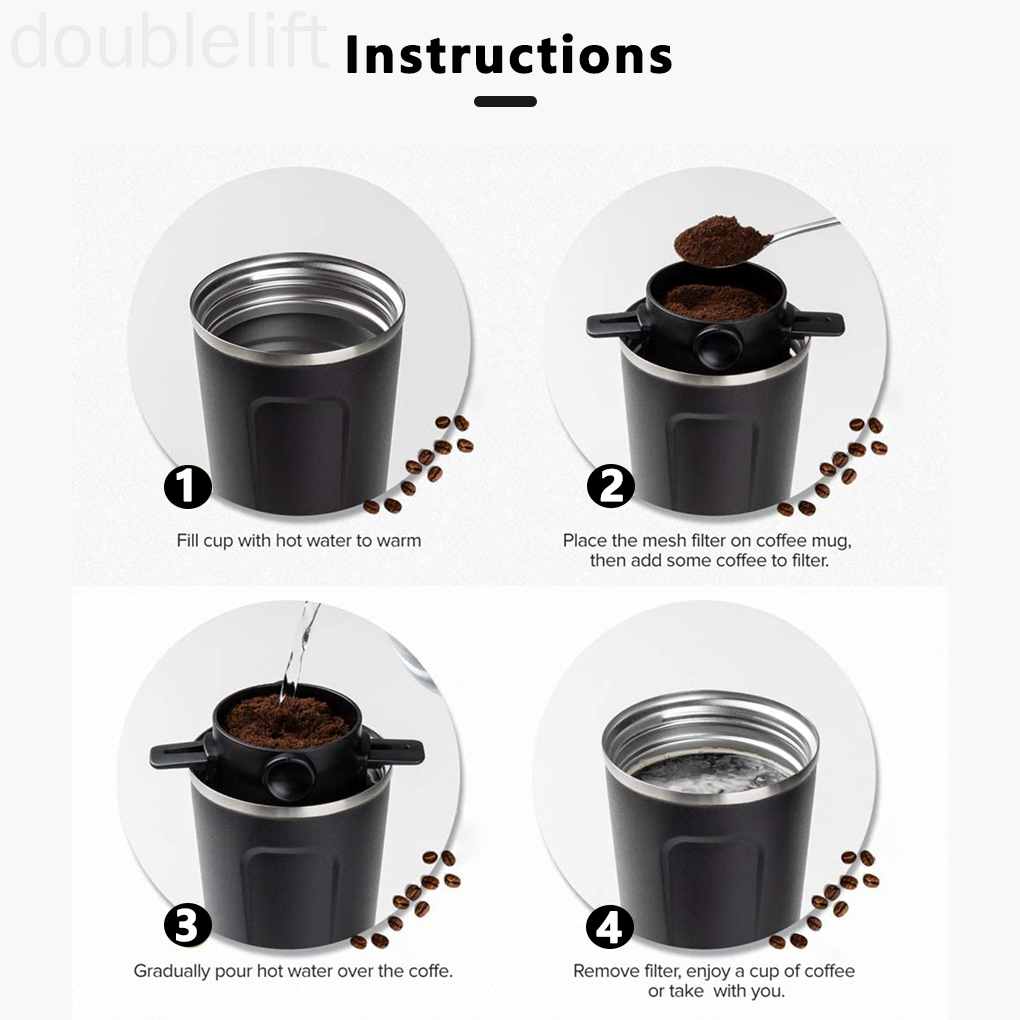 doublelift

Instructions

1
Fill cup with hot water to warm

2
Place the mesh filter on coffee mug, then add some coffee to filter.

3
Gradually pour hot water over the coffe.

4
Remove filter, enjoy a cup of coffee or take with you.