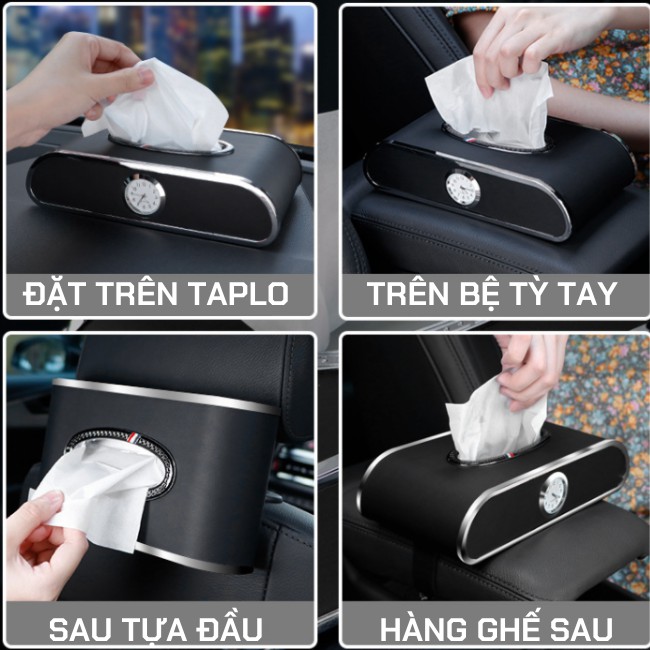 ĐẶT TRÊN TAPLO

TRÊN BỆ TỲ TAY

SAU TỰA ĐẦU

HÀNG GHẾ SAU