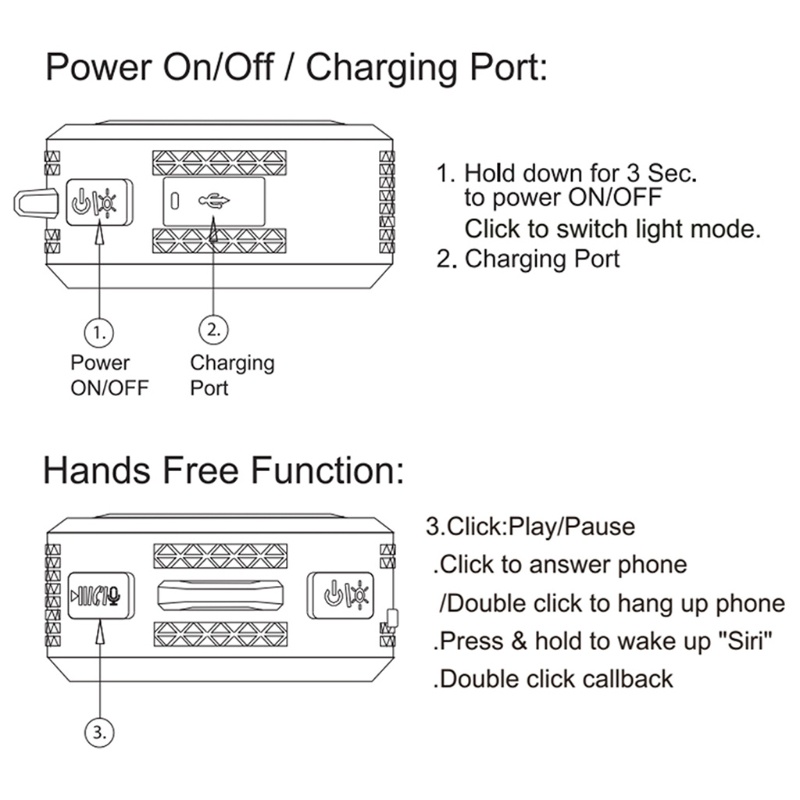 Power On/Off / Charging Port:

1. Hold down for 3 Sec. to power ON/OFF
Click to switch light mode.
2. Charging Port

1.
Power ON/OFF

2.
Charging Port

Hands Free Function:

3.Click:Play/Pause
.Click to answer phone
/Double click to hang up phone
.Press & hold to wake up "Siri"
.Double click callback

3.