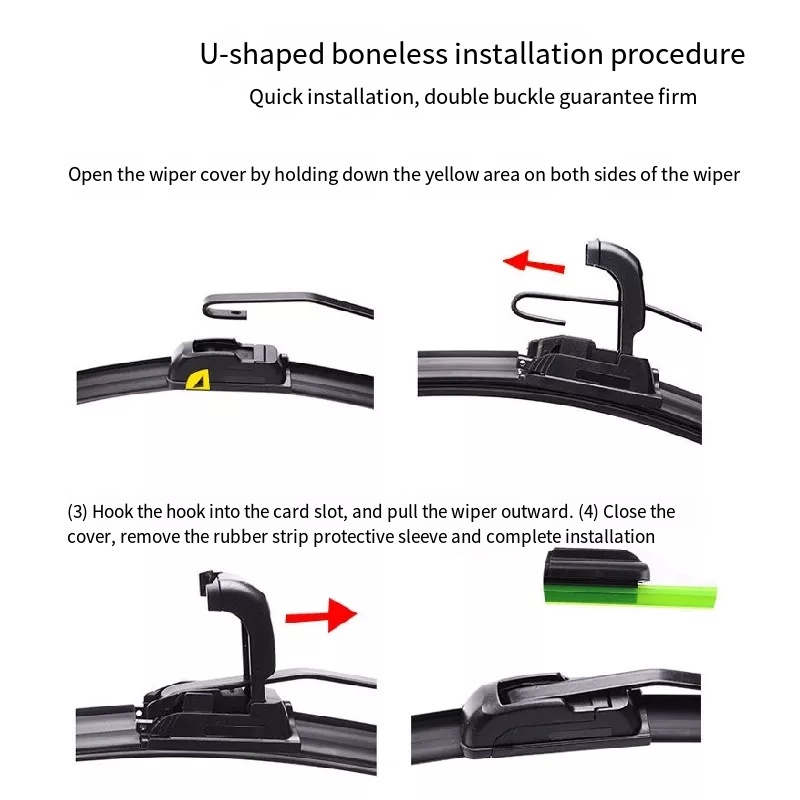 U-shaped boneless installation procedure

Quick installation, double buckle guarantee firm

Open the wiper cover by holding down the yellow area on both sides of the wiper

(3) Hook the hook into the card slot, and pull the wiper outward. (4) Close the cover, remove the rubber strip protective sleeve and complete installation