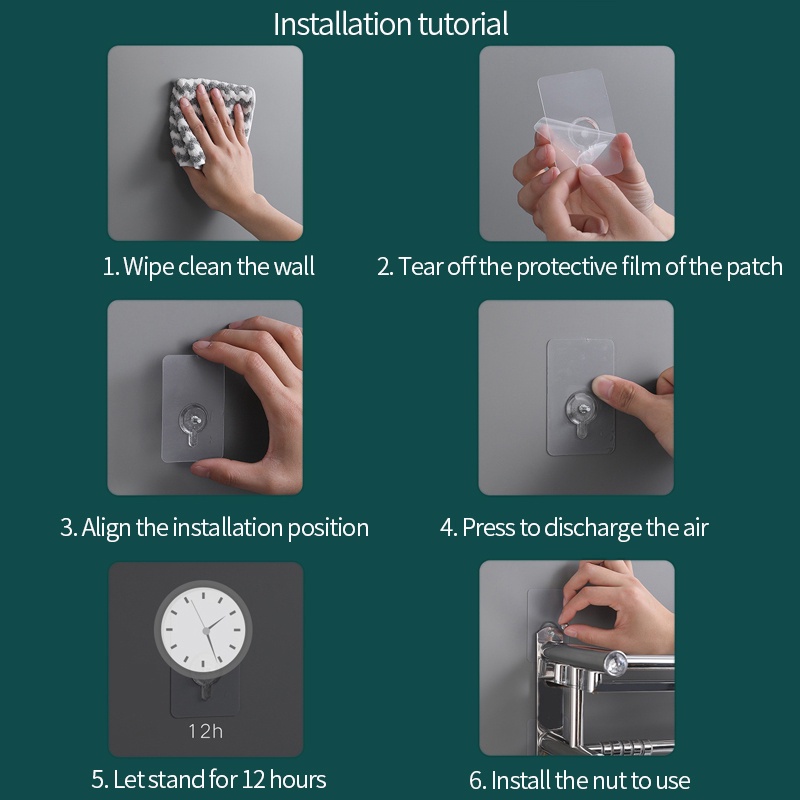 Installation tutorial

1. Wipe clean the wall

2. Tear off the protective film of the patch

3. Align the installation position

4. Press to discharge the air

12h

5. Let stand for 12 hours

6. Install the nut to use