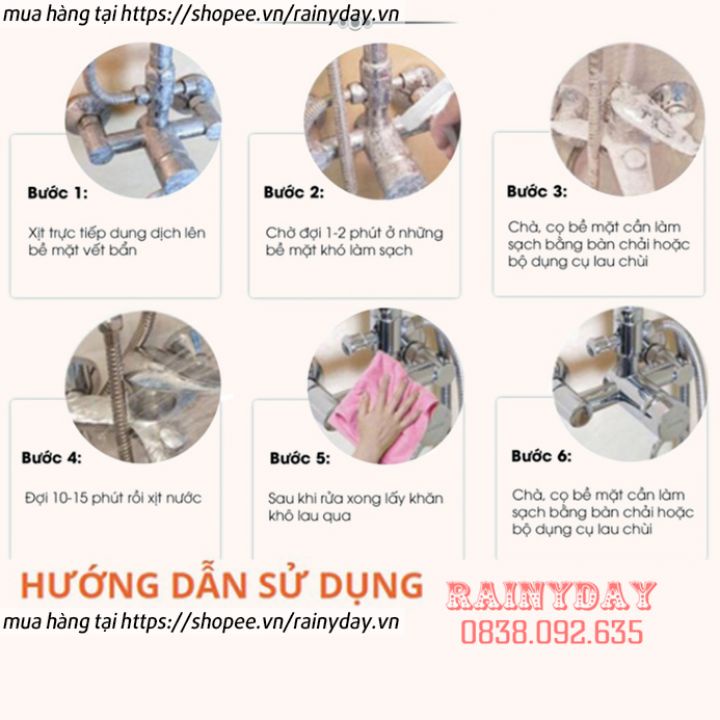 mua hàng tại https://shopee.vn/rainyday.vn

Bước 1:

Xịt trực tiếp dung dịch lên bề mặt vết bẩn

Bước 2:

Chờ đợi 1-2 phút ở những bề mặt khó làm sạch

Bước 3:

Chà, cọ bề mặt cần làm sạch bằng bàn chải hoặc bộ dụng cụ lau chùi

Bước 4:

Đợi 10-15 phút rồi xịt nước

Bước 5:

Sau khi rửa xong lấy khăn khô lau qua

Bước 6:

Chà, cọ bề mặt cần làm sạch bằng bàn chải hoặc bộ dụng cụ lau chùi

HƯỚNG DẪN SỬ DỤNG

mua hàng tại https://shopee.vn/rainyday.vn

RAINYDAY
0838.092.635