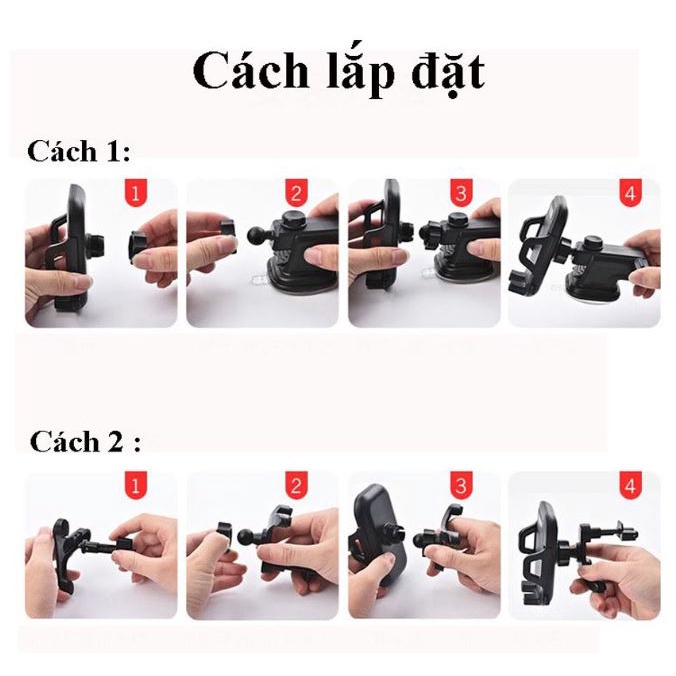 Cách lắp đặt

Cách 1:

1

2

3

4

Cách 2 :

1

2

3

4