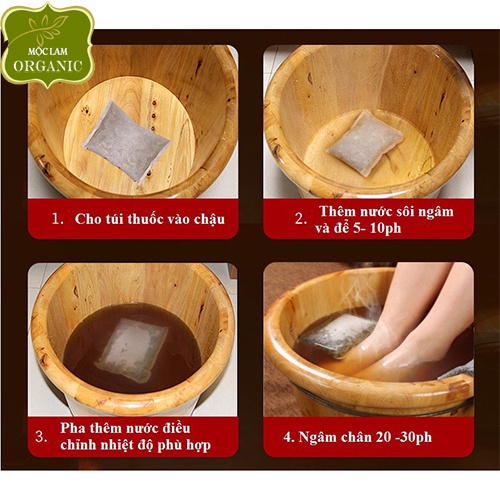 MỘC LAM
ORGANIC

1. Cho túi thuốc vào chậu

2. Thêm nước sôi ngâm và để 5- 10ph

3. Pha thêm nước điều chỉnh nhiệt độ phù hợp

4. Ngâm chân 20 -30ph