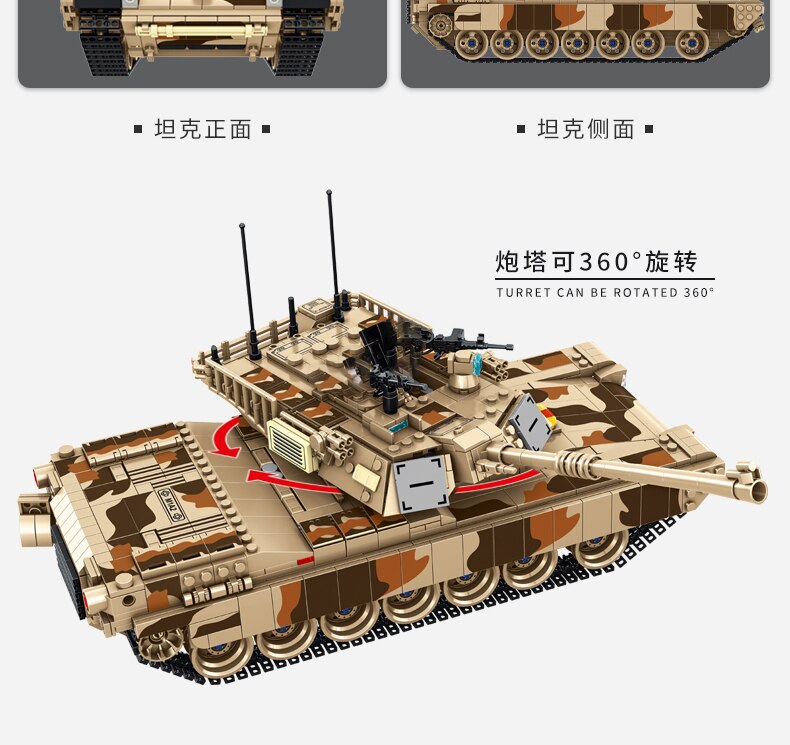 ▪ 坦克正面 ▪

▪ 坦克侧面 ▪

炮塔可360°旋转
TURRET CAN BE ROTATED 360°