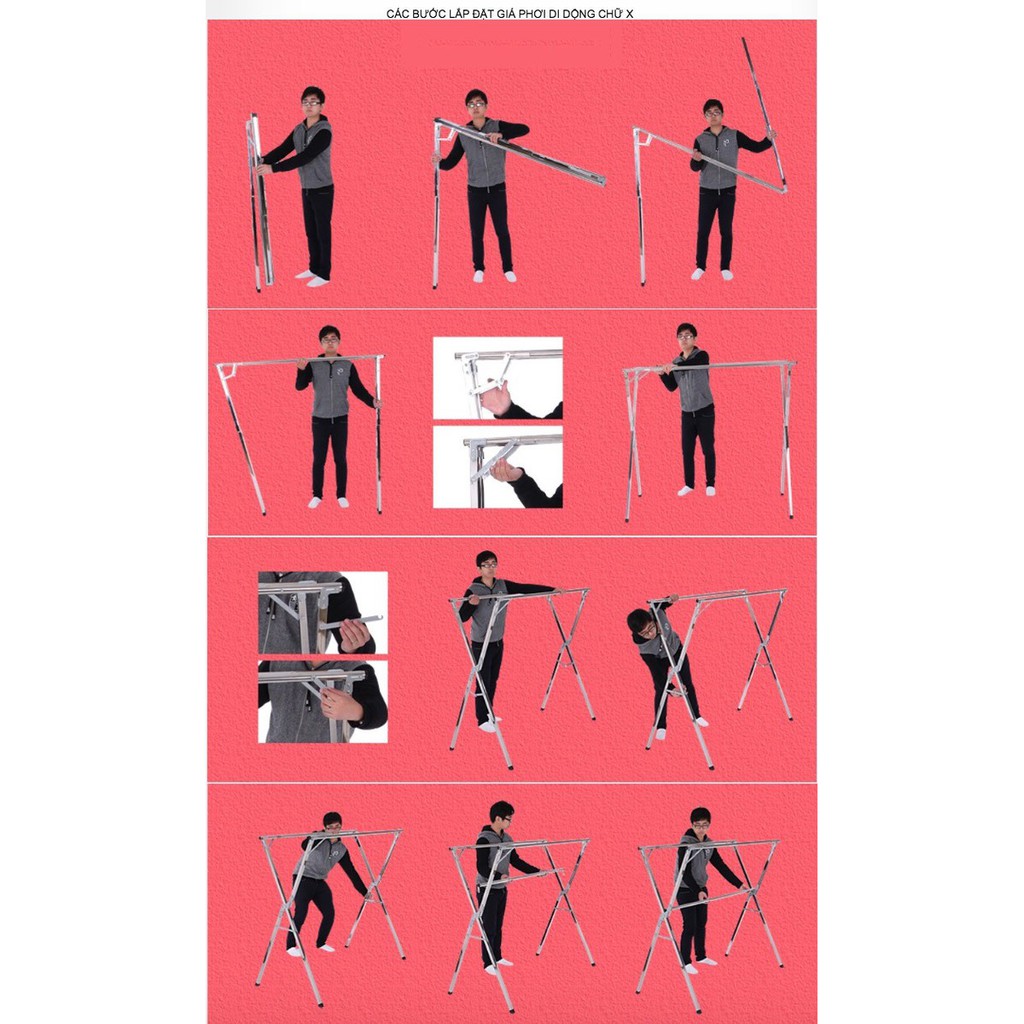 CÁC BƯỚC LẮP ĐẶT GIÁ PHƠI DI DỘNG CHỮ X