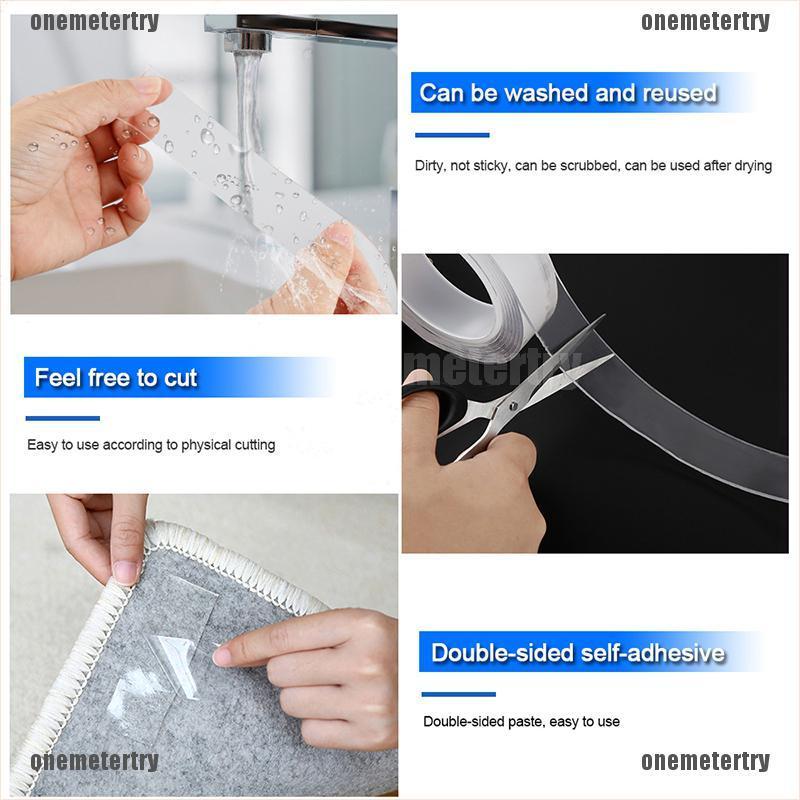 onemetertry

onemetertry

Can be washed and reused

Dirty, not sticky, can be scrubbed, can be used after drying

Feel free to cut

Easy to use according to physical cutting

metertry

Double-sided self-adhesive

Double-sided paste, easy to use

onemetertry

onemetertry