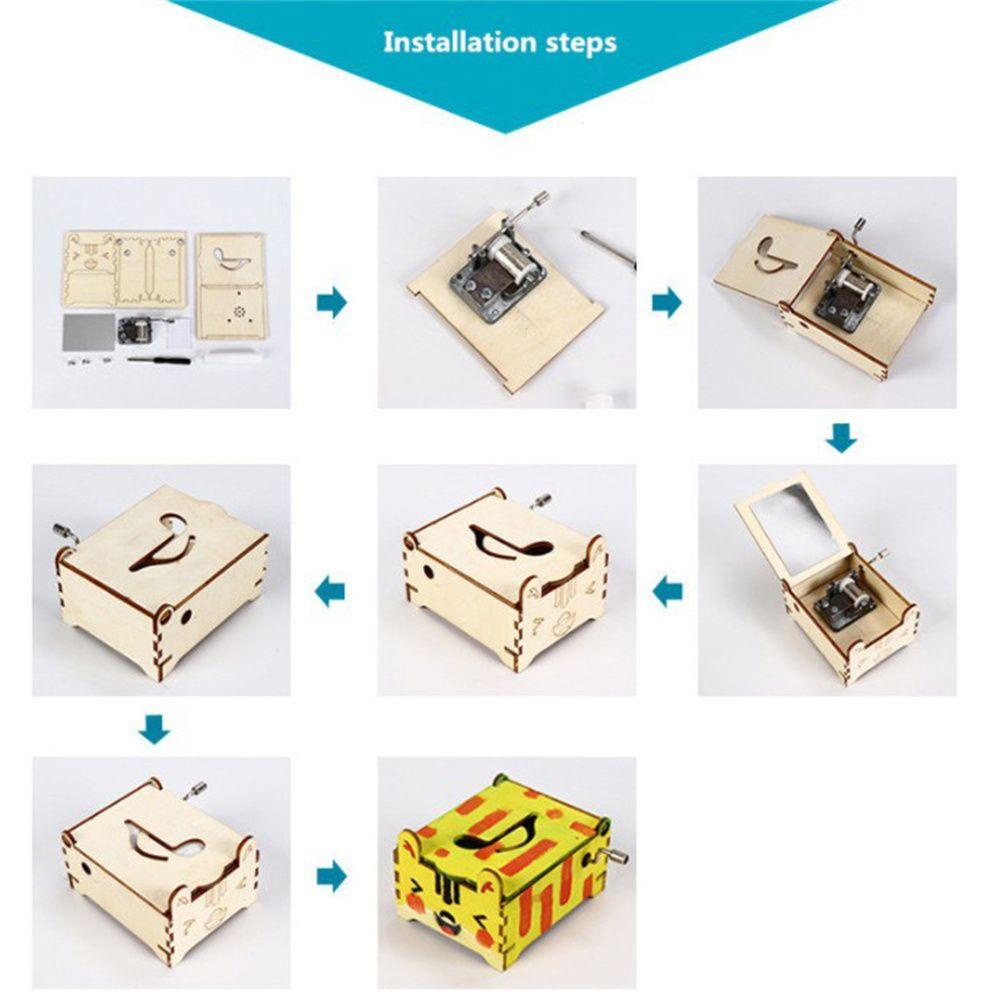 Installation steps