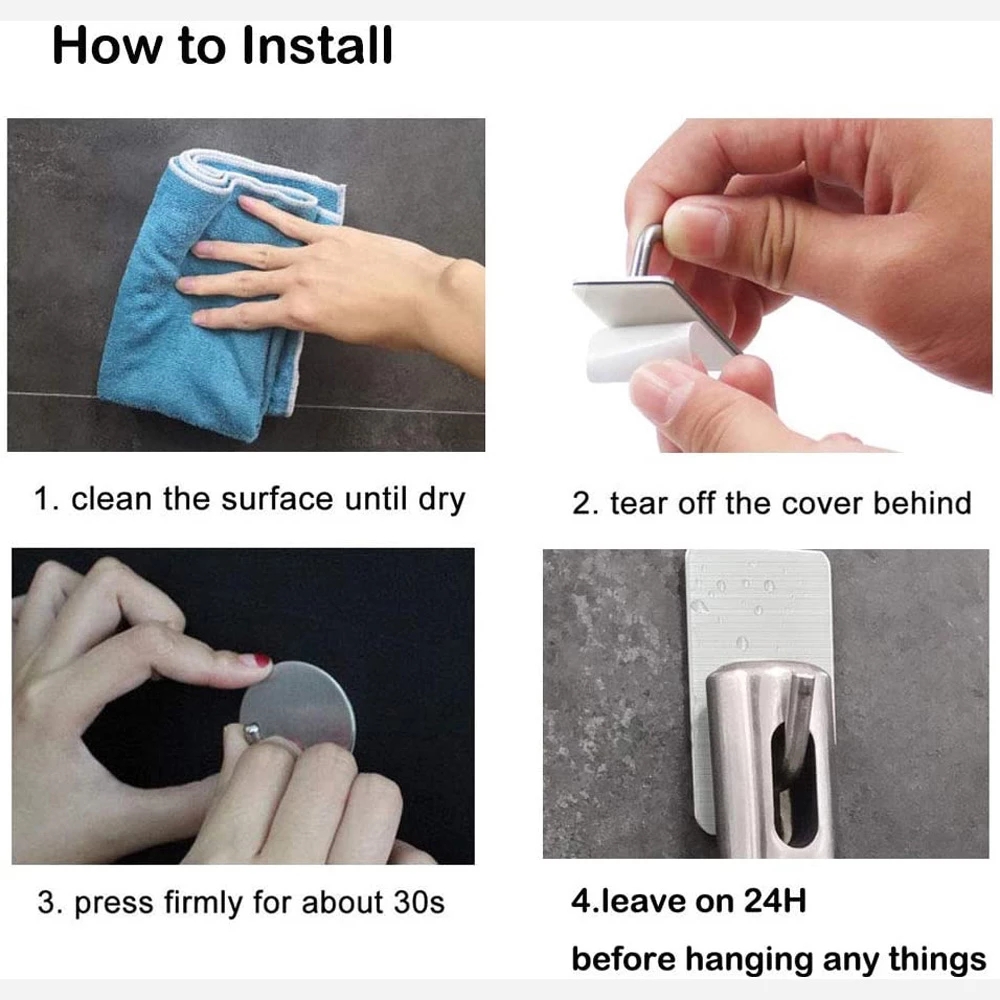 How to Install

1. clean the surface until dry

2. tear off the cover behind

3. press firmly for about 30s

4.leave on 24H
before hanging any things