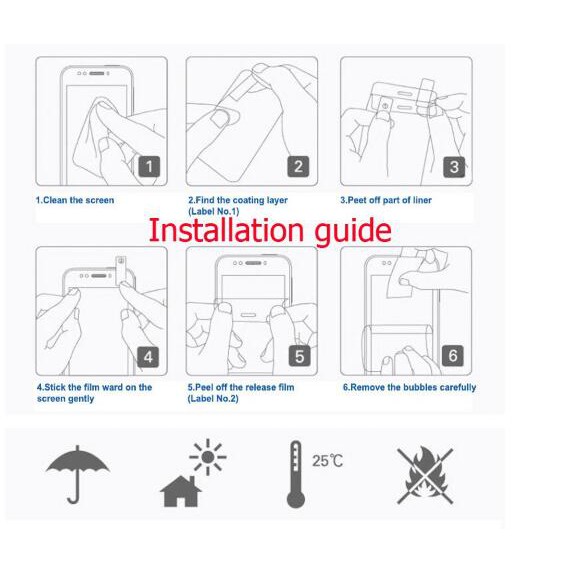 1

2

3

1.Clean the screen

2.Find the coating layer (Label No.1)

3.Peet off part of liner

Installation guide

4

5

6

4.Stick the film ward on the screen gently

5.Peel off the release film (Label No.2)

6.Remove the bubbles carefully

25℃