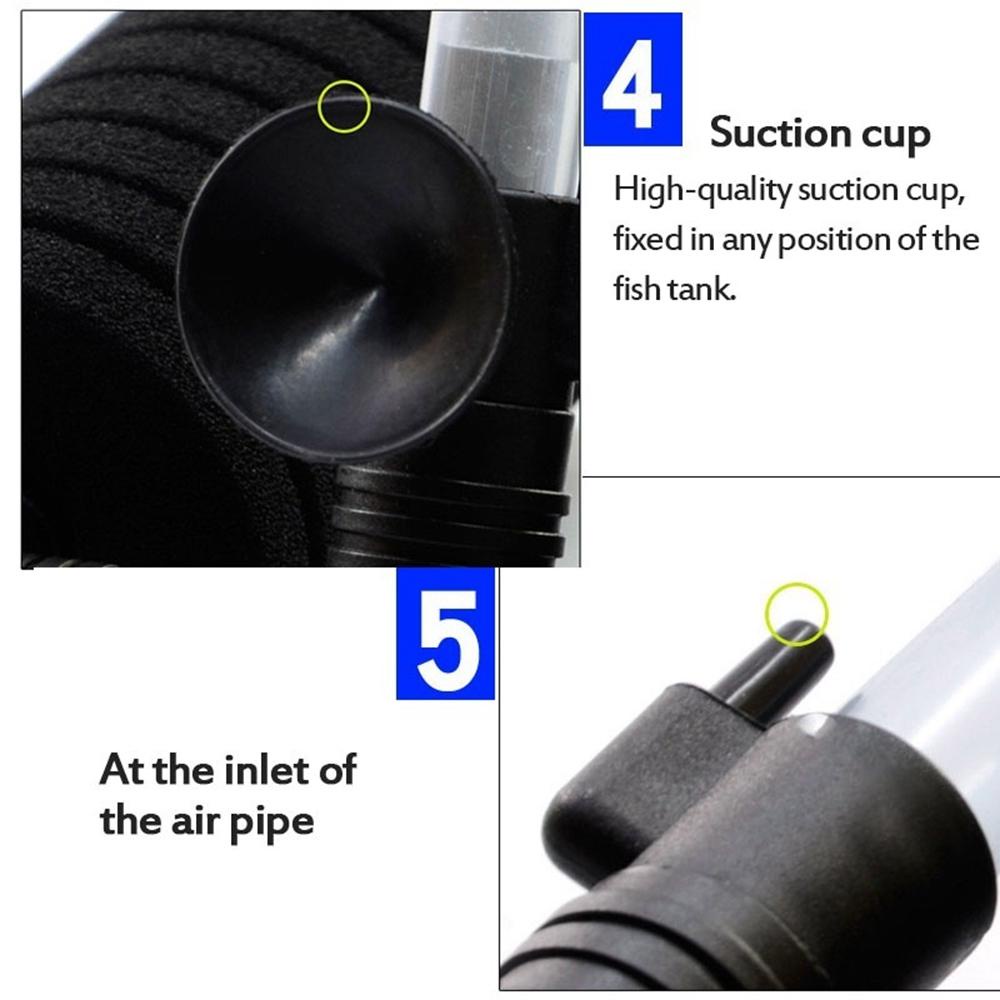 4

Suction cup

High-quality suction cup, fixed in any position of the fish tank.

5

At the inlet of the air pipe