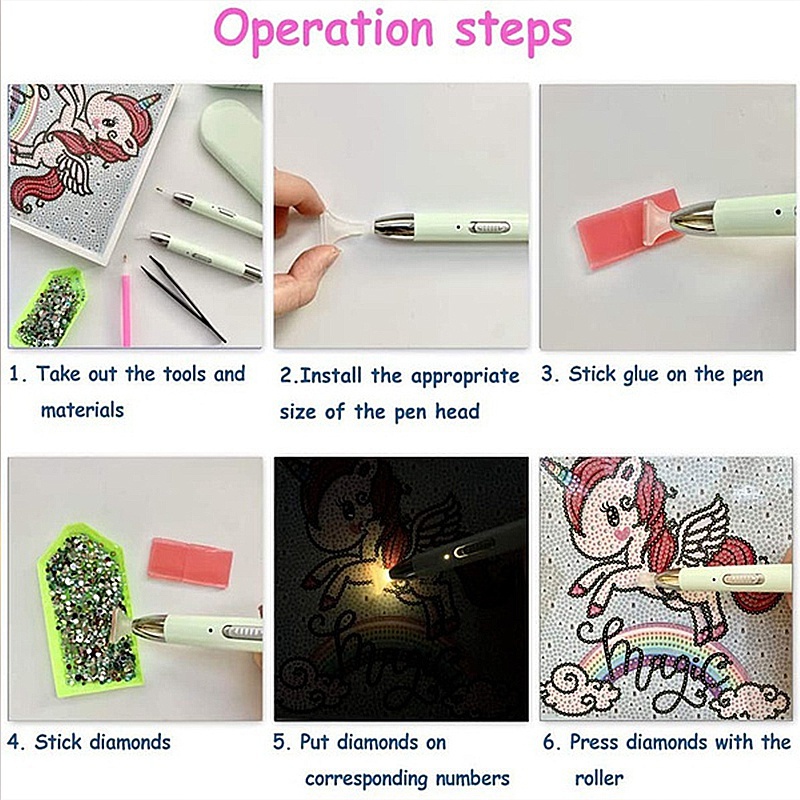 Operation steps

1. Take out the tools and materials

2.Install the appropriate size of the pen head

3. Stick glue on the pen

4. Stick diamonds

5. Put diamonds on corresponding numbers

6. Press diamonds with the roller

Magic

Magic