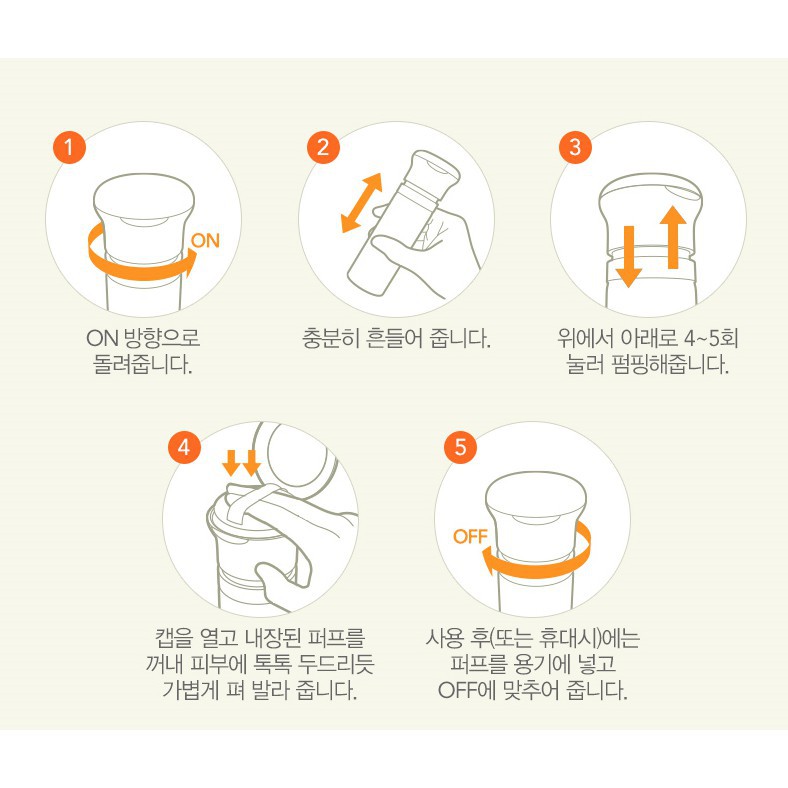 1

ON

ON 방향으로 돌려줍니다.

2

충분히 흔들어 줍니다.

3

위에서 아래로 4~5회 눌러 펌핑해줍니다.

4

캡을 열고 내장된 퍼프를 꺼내 피부에 톡톡 두드리듯 가볍게 펴 발라 줍니다.

5

OFF

사용 후(또는 휴대시)에는 퍼프를 용기에 넣고 OFF에 맞추어 줍니다.