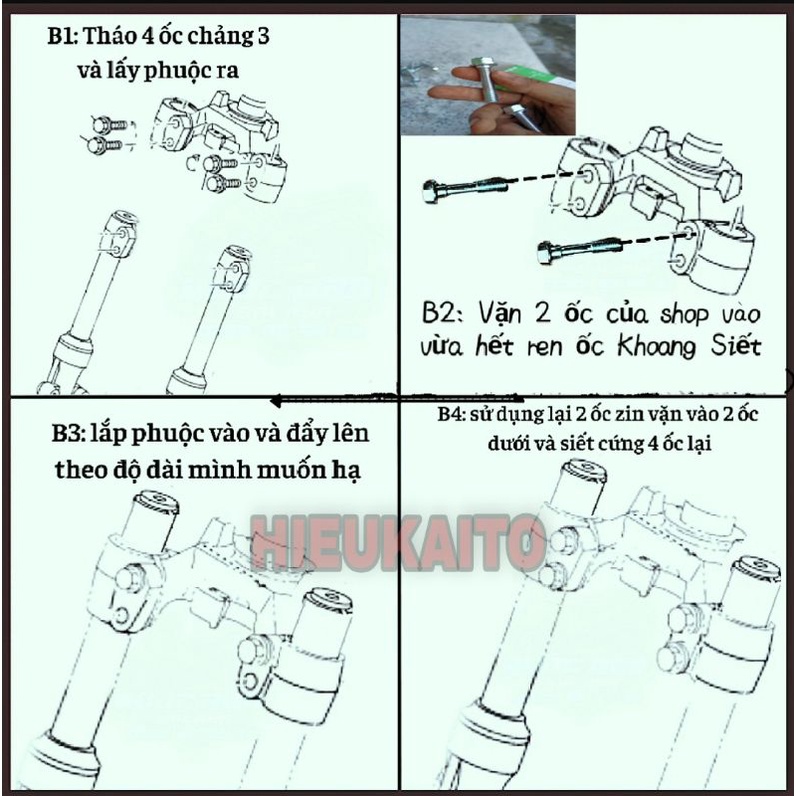 B1: Tháo 4 ốc chảng 3 và lấy phuộc ra

B2: Vặn 2 ốc của shop vào vừa hết ren ốc Khoang Siết

B3: lắp phuộc vào và đẩy lên theo độ dài mình muốn hạ

B4: sử dụng lại 2 ốc zin vặn vào 2 ốc dưới và siết cứng 4 ốc lại

HIEUKAITO