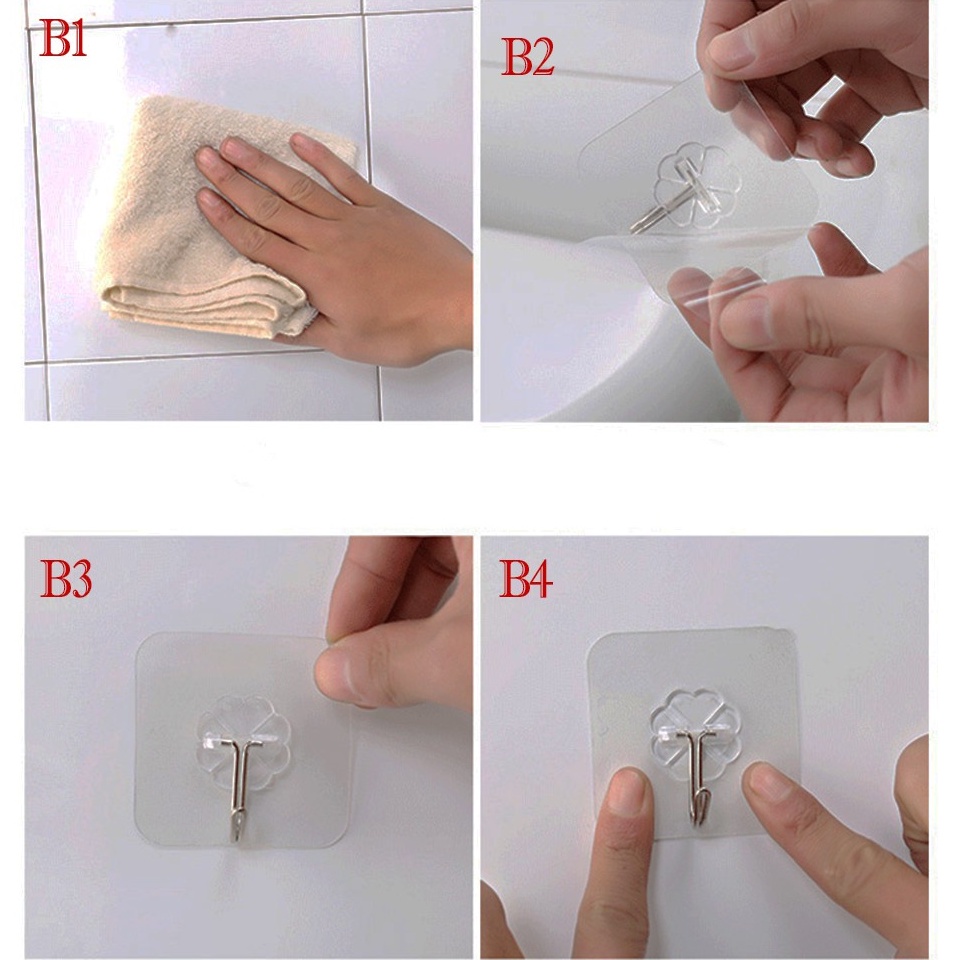 B1

B2

B3

B4