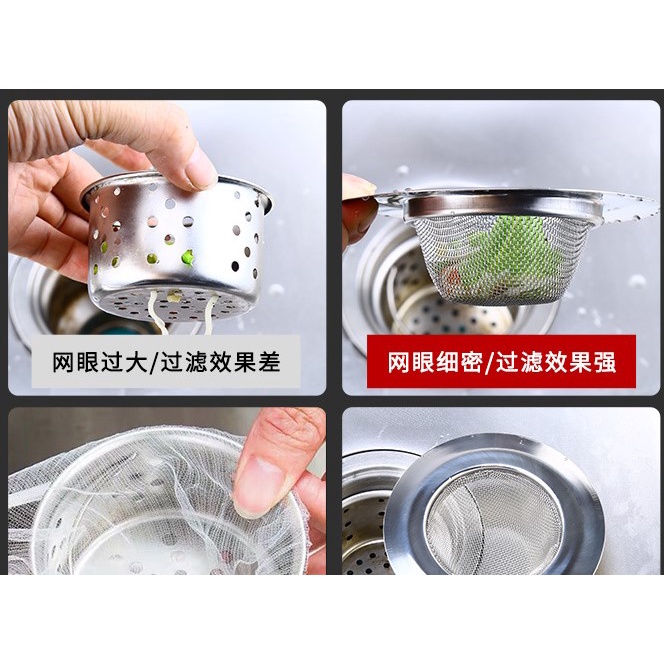 网眼过大/过滤效果差

网眼细密/过滤效果强