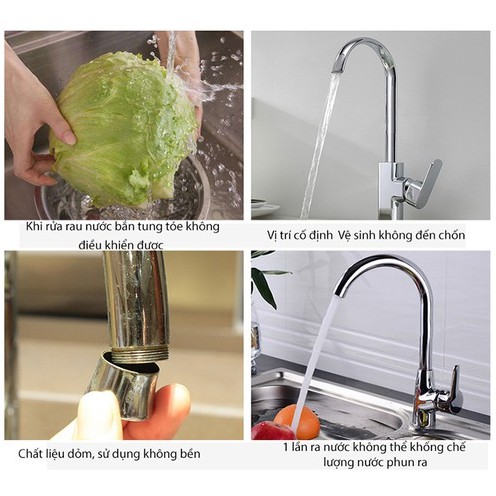 Khi rửa rau nước bắn tung tóe không điều khiển được

Vị trí cố định Vệ sinh không đến chốn

Chất liệu dỏm, sử dụng không bền

1 lần ra nước không thể khống chế lượng nước phun ra