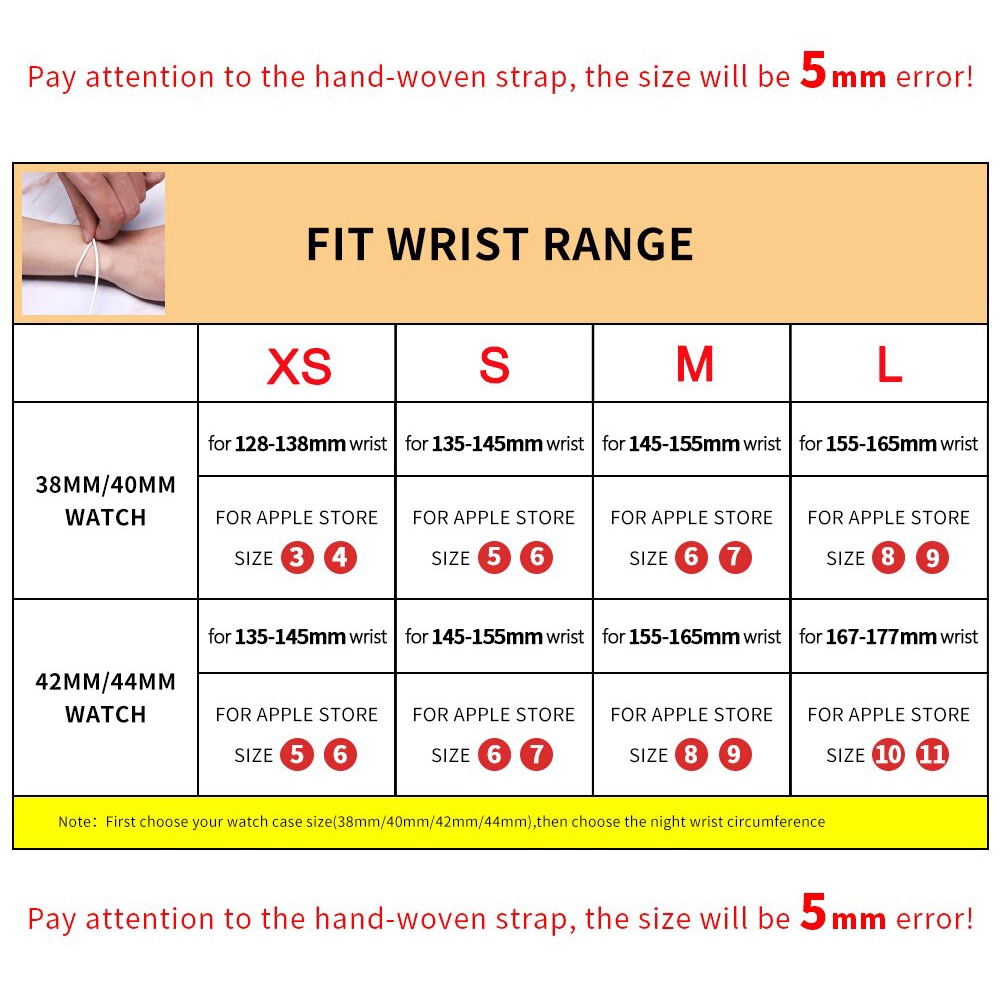 Pay attention to the hand-woven strap, the size will be 5mm error!

FIT WRIST RANGE

| | XS | S | M | L |
|---|---|---|---|---|
| 38MM/40MM WATCH | for 128-138mm wrist | for 135-145mm wrist | for 145-155mm wrist | for 155-165mm wrist |
| | FOR APPLE STORE SIZE 3 4 | FOR APPLE STORE SIZE 5 6 | FOR APPLE STORE SIZE 6 7 | FOR APPLE STORE SIZE 8 9 |
| 42MM/44MM WATCH | for 135-145mm wrist | for 145-155mm wrist | for 155-165mm wrist | for 167-177mm wrist |
| | FOR APPLE STORE SIZE 5 6 | FOR APPLE STORE SIZE 6 7 | FOR APPLE STORE SIZE 8 9 | FOR APPLE STORE SIZE 10 11 |

Note: First choose your watch case size(38mm/40mm/42mm/44mm),then choose the night wrist circumference

Pay attention to the hand-woven strap, the size will be 5mm error!