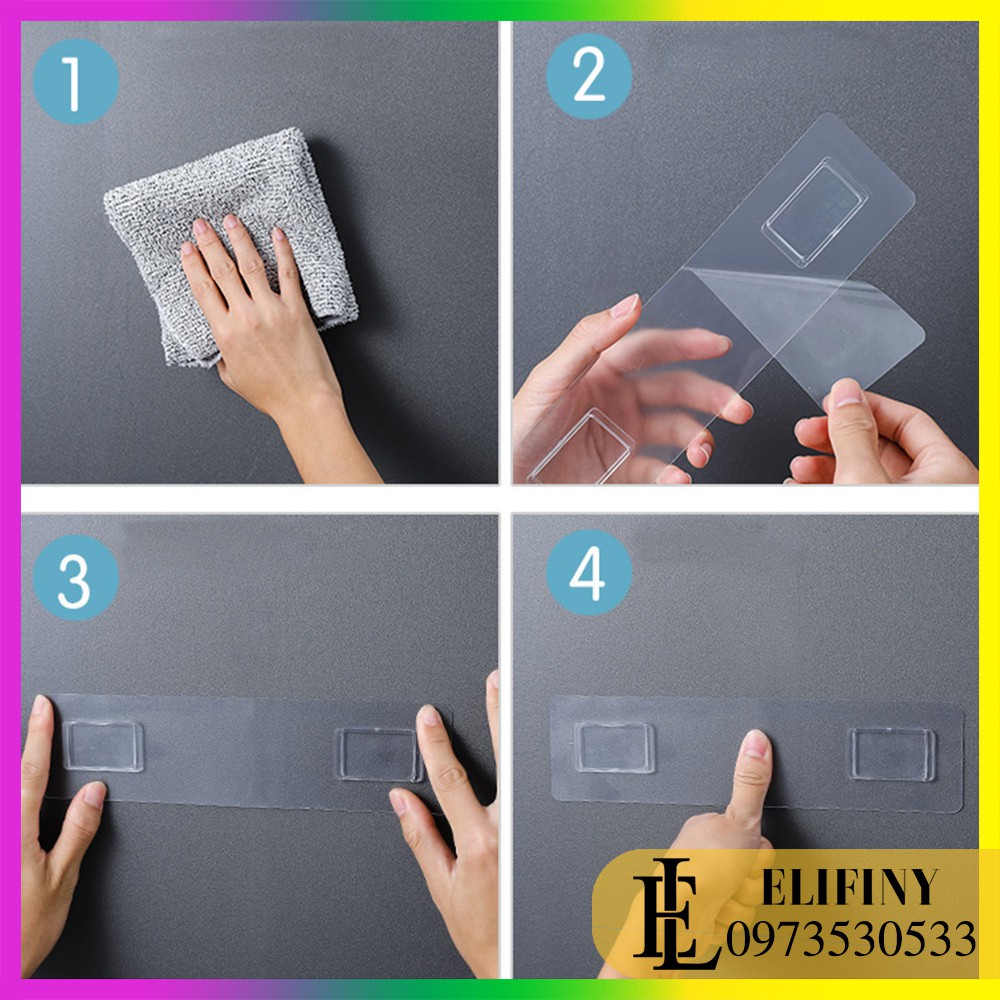 1

2

3

4

EL ELIFINY
0973530533