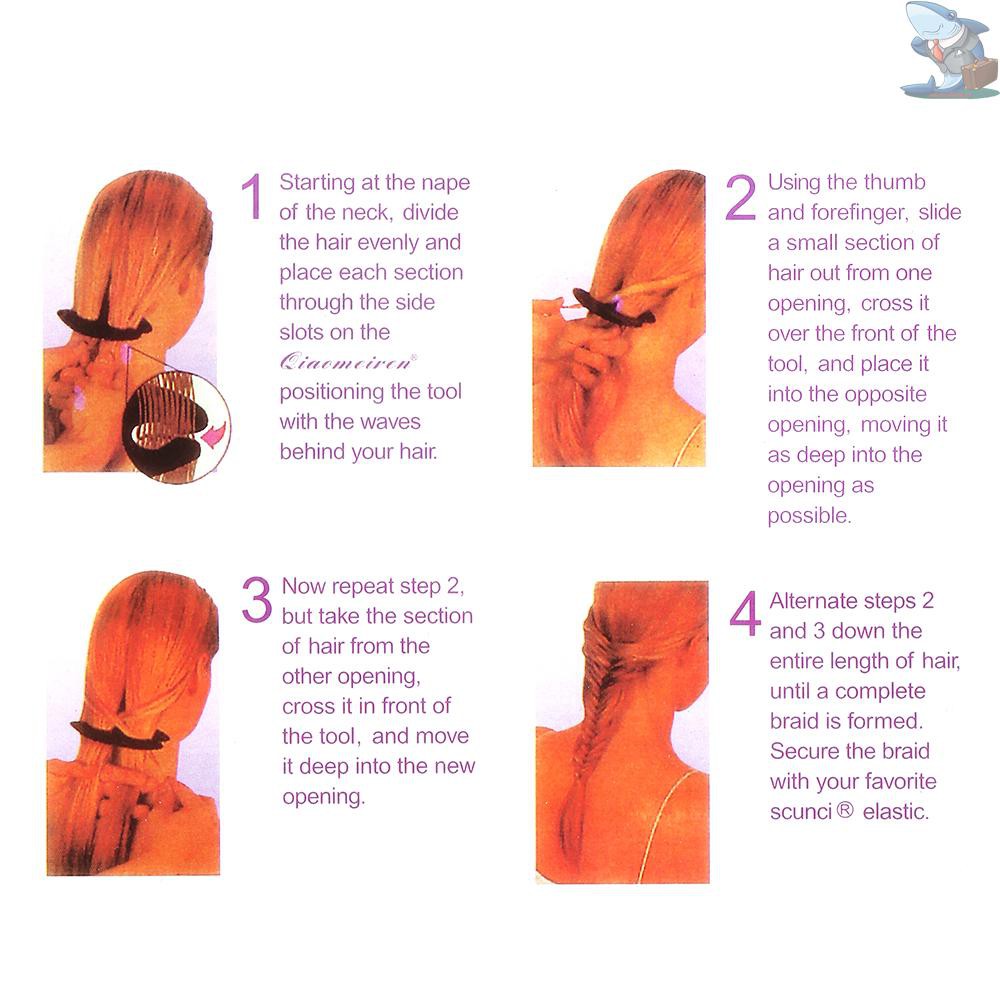 1 Starting at the nape of the neck, divide the hair evenly and place each section through the side slots on the Qiaomeiren® positioning the tool with the waves behind your hair.

2 Using the thumb and forefinger, slide a small section of hair out from one opening, cross it over the front of the tool, and place it into the opposite opening, moving it as deep into the opening as possible.

3 Now repeat step 2, but take the section of hair from the other opening, cross it in front of the tool, and move it deep into the new opening.

4 Alternate steps 2 and 3 down the entire length of hair, until a complete braid is formed. Secure the braid with your favorite scunci ® elastic.