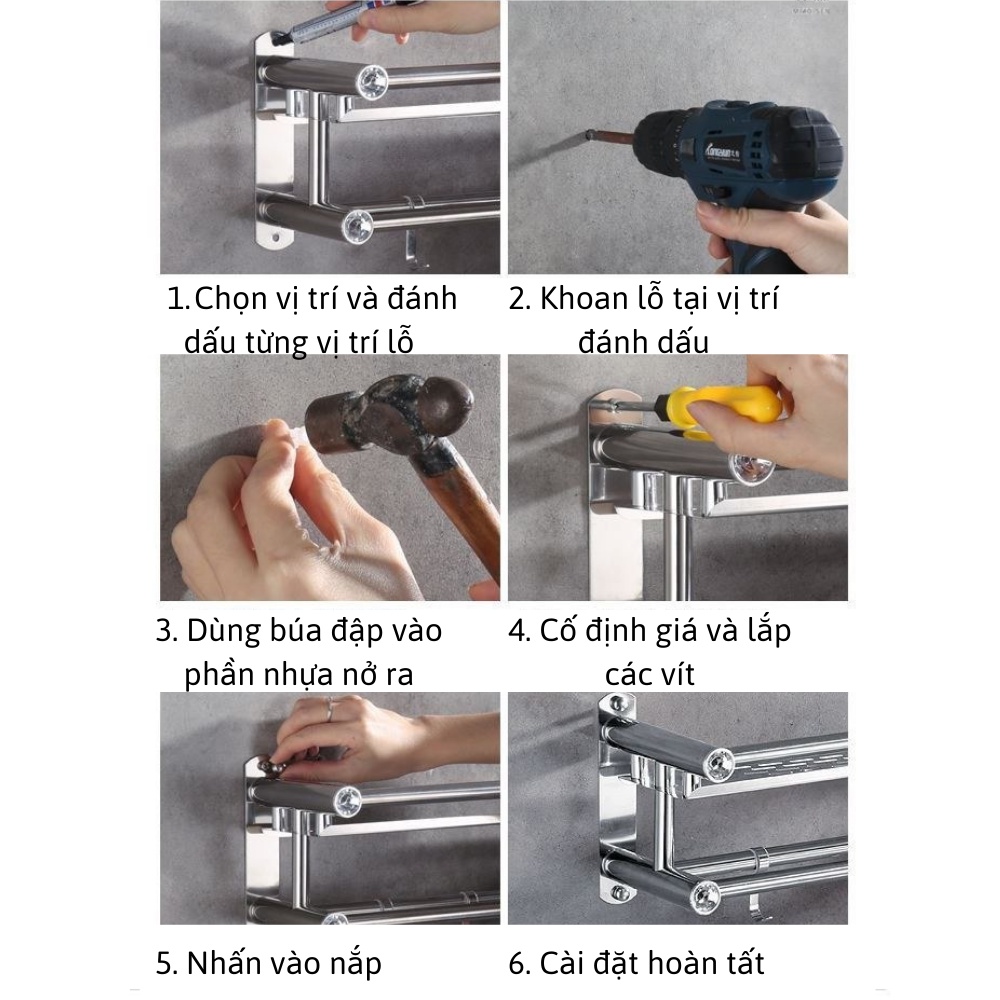 1.Chọn vị trí và đánh dấu từng vị trí lỗ

2. Khoan lỗ tại vị trí đánh dấu

3. Dùng búa đập vào phần nhựa nở ra

4. Cố định giá và lắp các vít

5. Nhấn vào nắp

6. Cài đặt hoàn tất