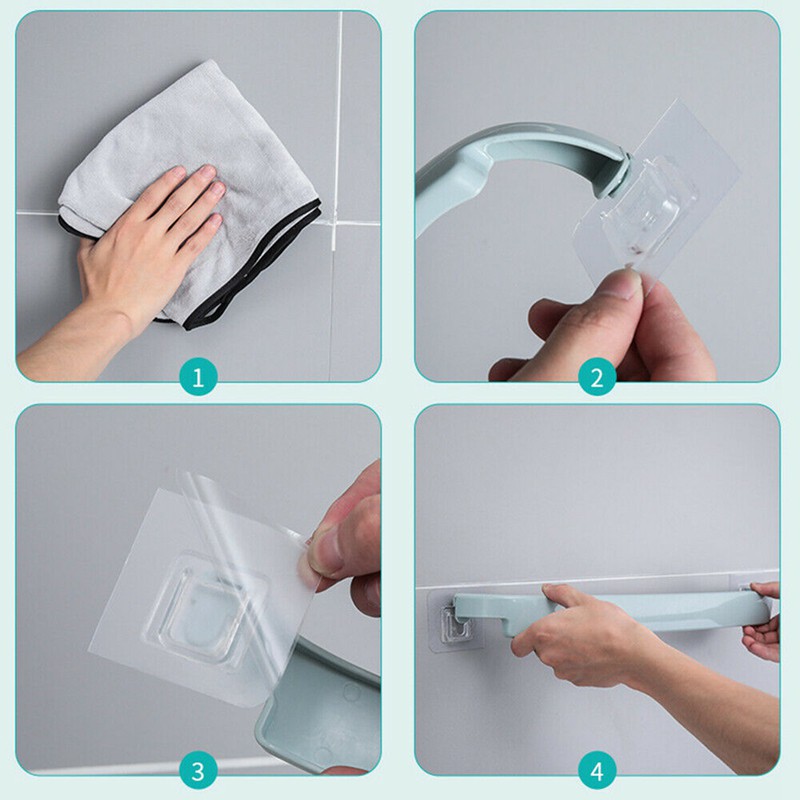 1

2

3

4