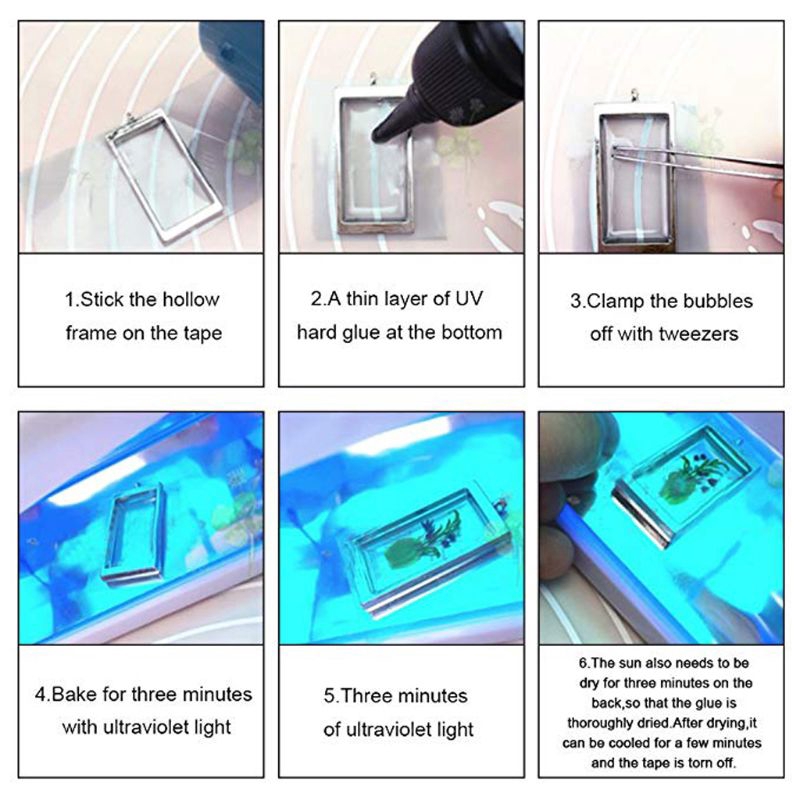 1.Stick the hollow frame on the tape

2.A thin layer of UV hard glue at the bottom

3.Clamp the bubbles off with tweezers

4.Bake for three minutes with ultraviolet light

5.Three minutes of ultraviolet light

6.The sun also needs to be dry for three minutes on the back,so that the glue is thoroughly dried.After drying,it can be cooled for a few minutes and the tape is torn off.