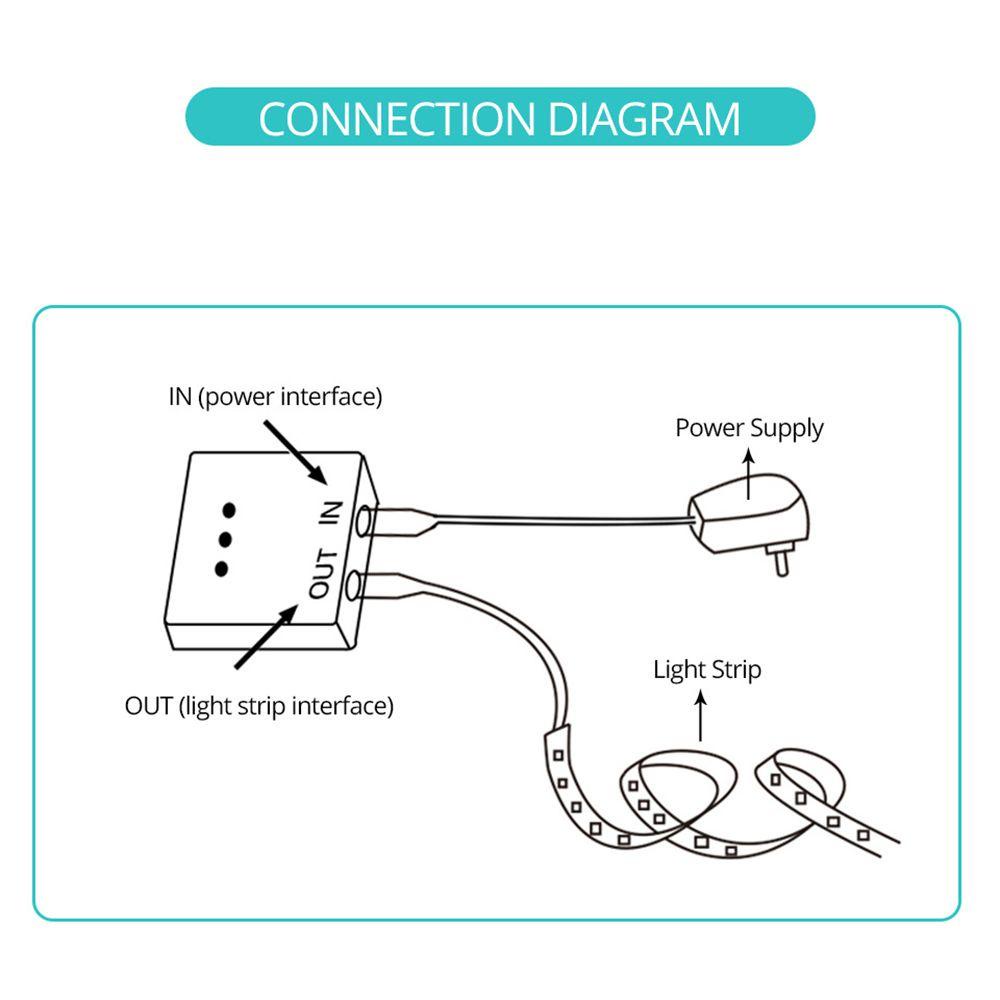 CONNECTION DIAGRAM

IN (power interface)

Power Supply

IN

OUT

OUT (light strip interface)

Light Strip