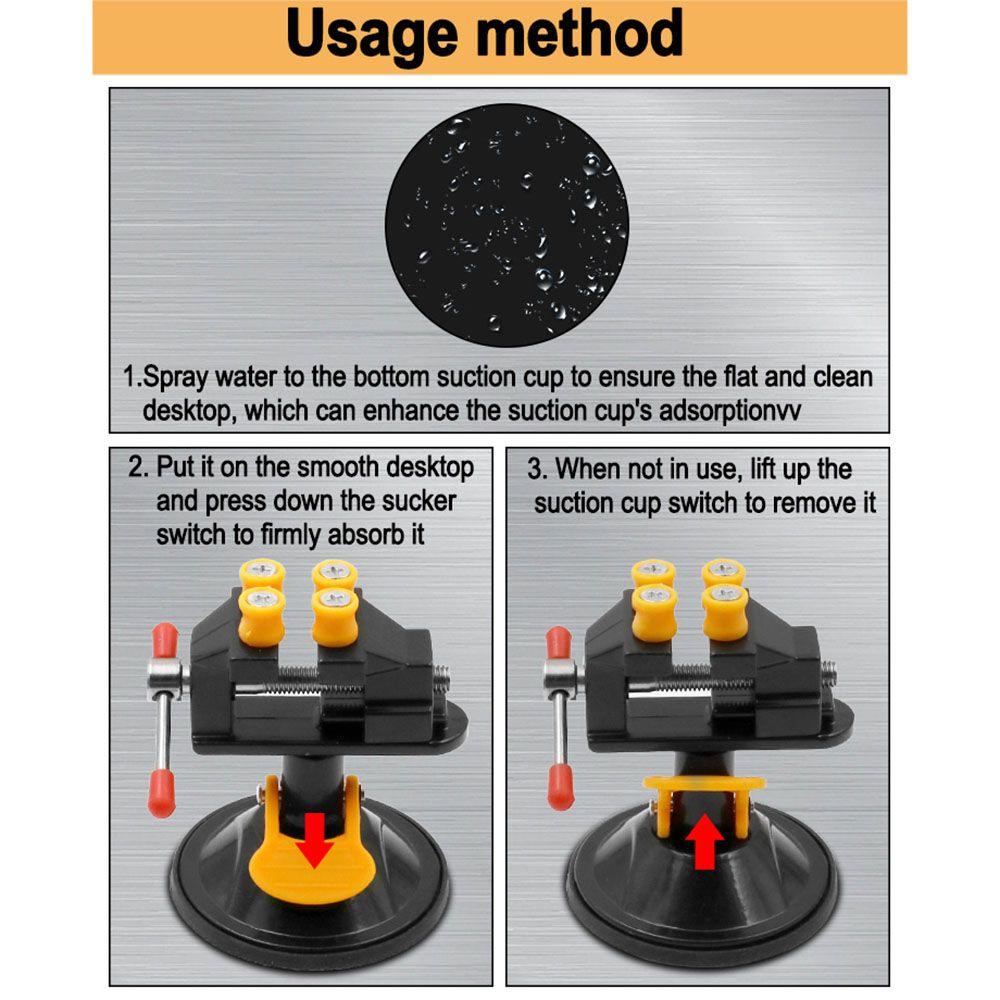 Usage method

1.Spray water to the bottom suction cup to ensure the flat and clean desktop, which can enhance the suction cup's adsorptionvv

2. Put it on the smooth desktop and press down the sucker switch to firmly absorb it

3. When not in use, lift up the suction cup switch to remove it