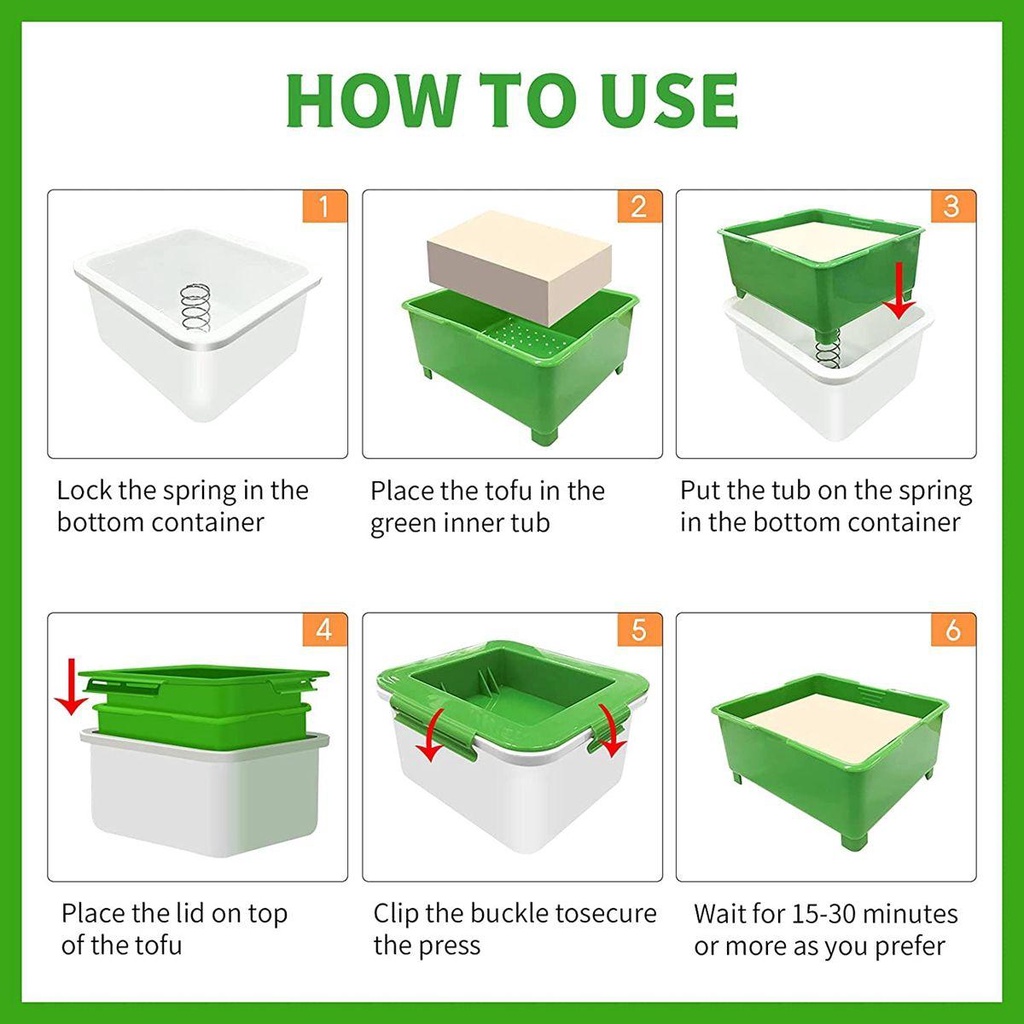 HOW TO USE

1

Lock the spring in the bottom container

2

Place the tofu in the green inner tub

3

Put the tub on the spring in the bottom container

4

Place the lid on top of the tofu

5

Clip the buckle tosecure the press

6

Wait for 15-30 minutes or more as you prefer