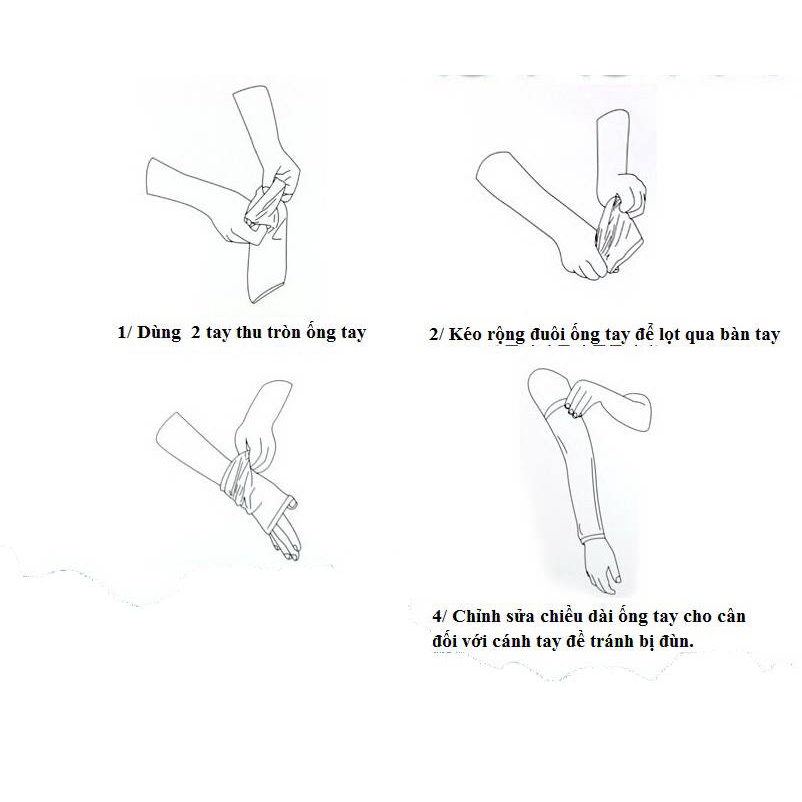 1/ Dùng  2 tay thu tròn ống tay

2/ Kéo rộng đuôi ống tay để lọt qua bàn tay

4/ Chỉnh sửa chiều dài ống tay cho cân đối với cánh tay để tránh bị đùn.