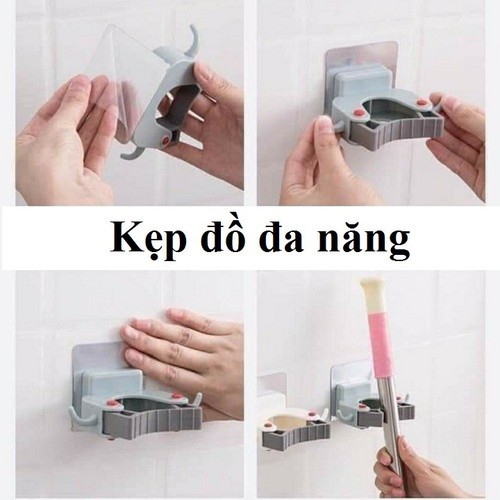 Kẹp đồ đa năng