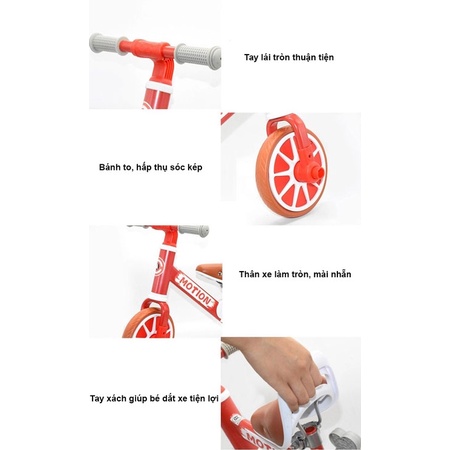 Tay lái tròn thuận tiện

Bánh to, hấp thụ sóc kép

MOTION

Thân xe làm tròn, mài nhẵn

Tay xách giúp bé dắt xe tiện lợi

MOTI