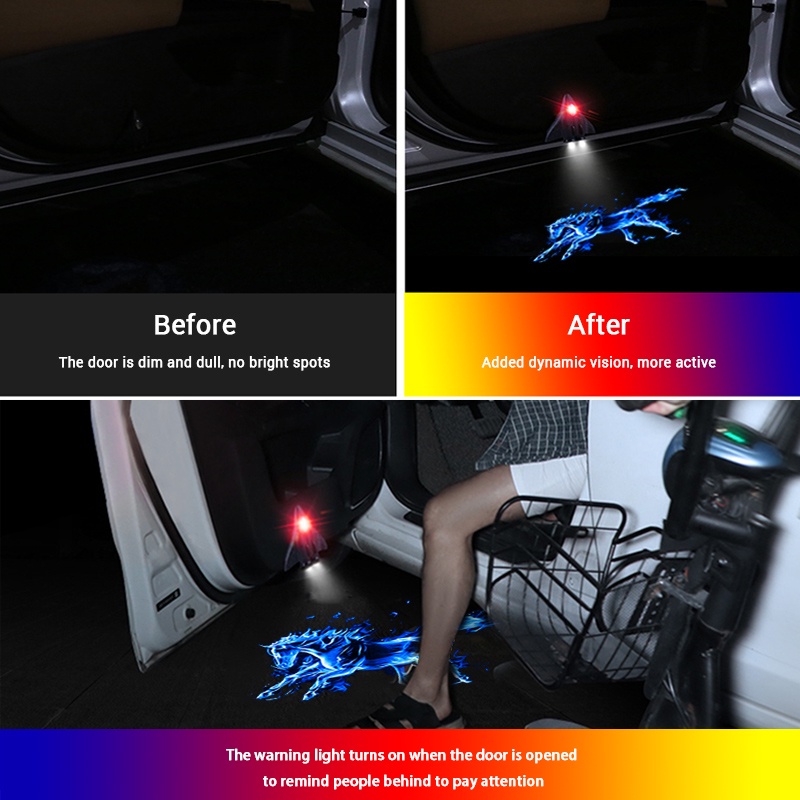 Before
The door is dim and dull, no bright spots

After
Added dynamic vision, more active

The warning light turns on when the door is opened
to remind people behind to pay attention