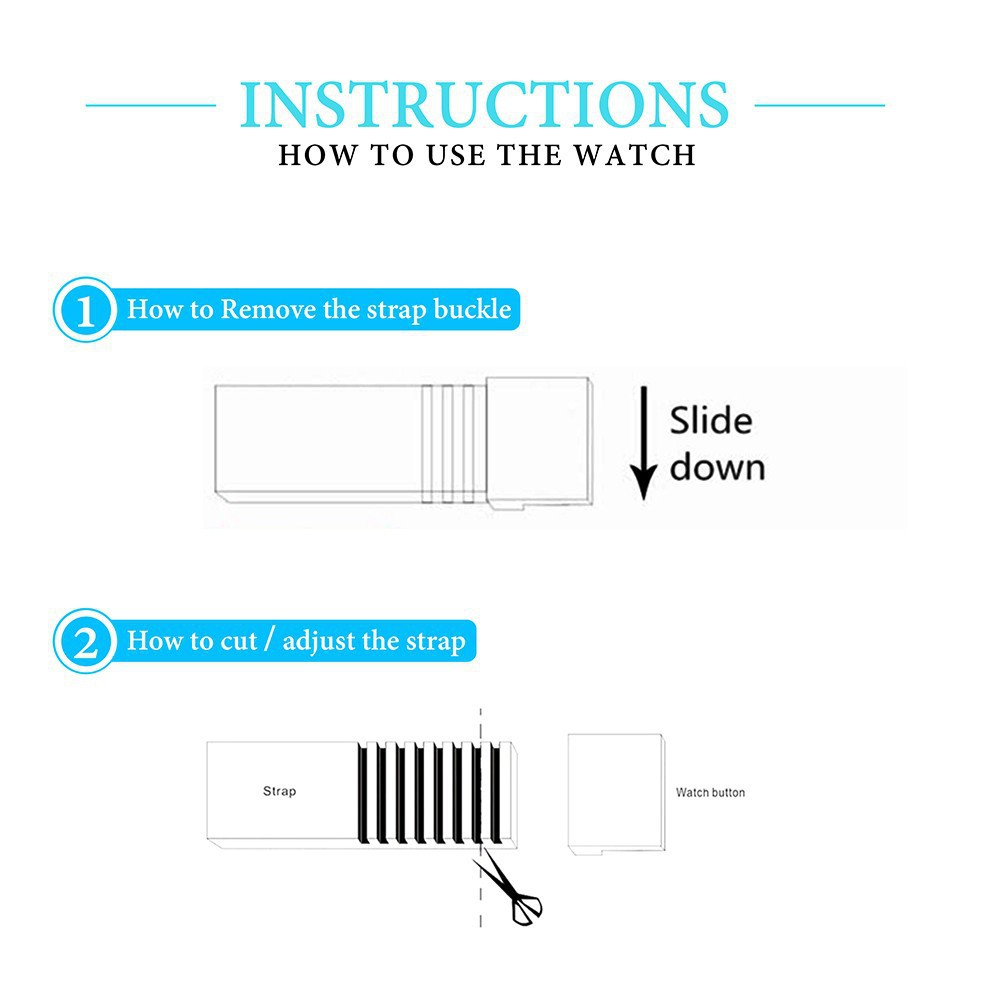 INSTRUCTIONS
HOW TO USE THE WATCH

1 How to Remove the strap buckle

Slide down

2 How to cut / adjust the strap

Strap

Watch button